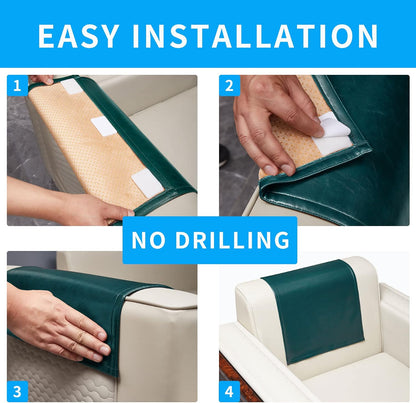 EASY INSTALLATION

1

2

NO DRILLING

3

4