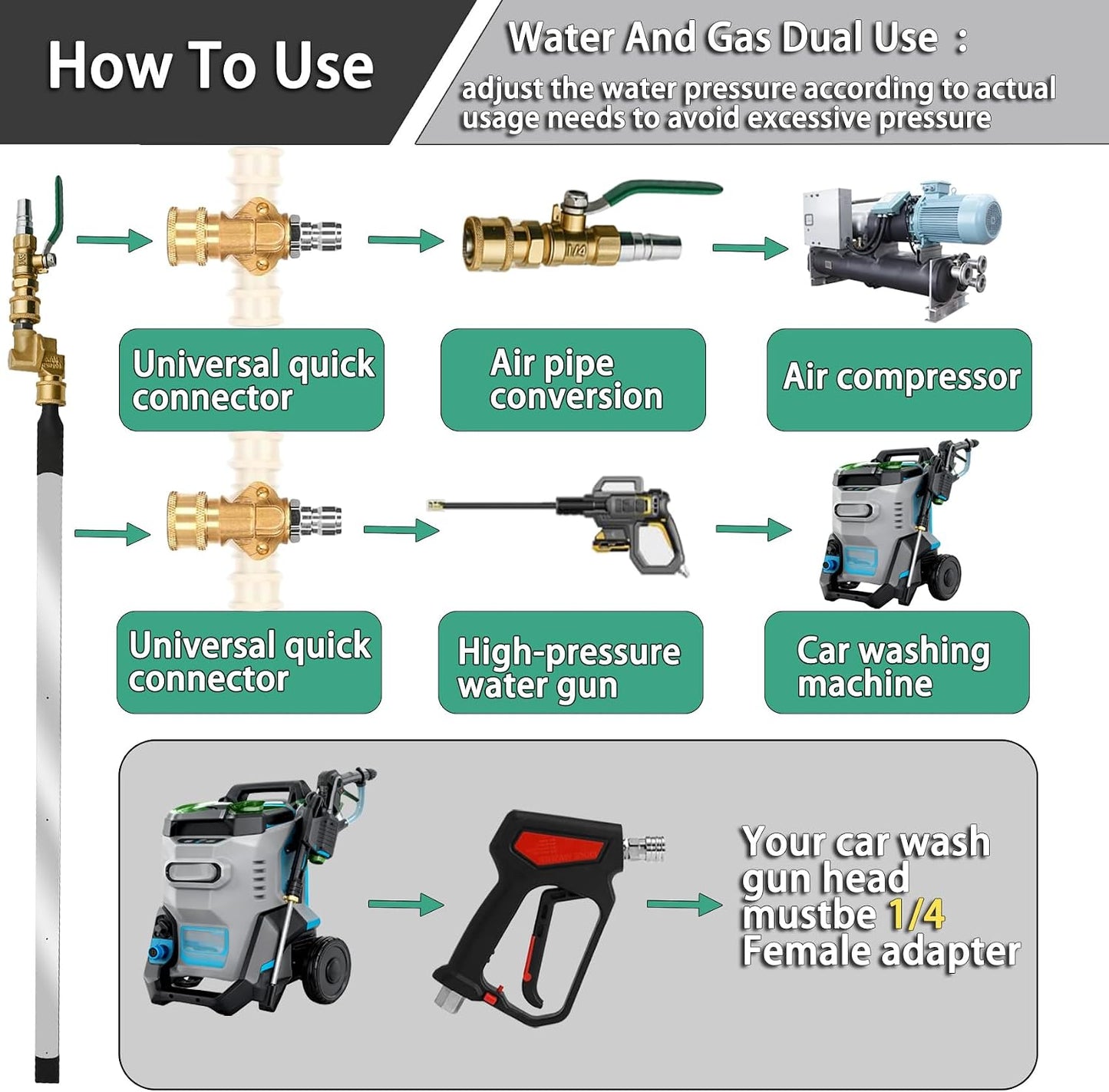 How To Use

Water And Gas Dual Use :

adjust the water pressure according to actual usage needs to avoid excessive pressure

1/4

Universal quick connector

Air pipe conversion

Air compressor

Universal quick connector

High-pressure water gun

Car washing machine

Your car wash gun head mustbe 1/4 Female adapter