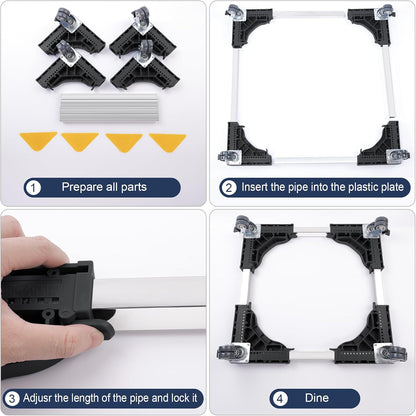 1 Prepare all parts

2 Insert the pipe into the plastic plate

3 Adjusr the length of the pipe and lock it

4 Dine