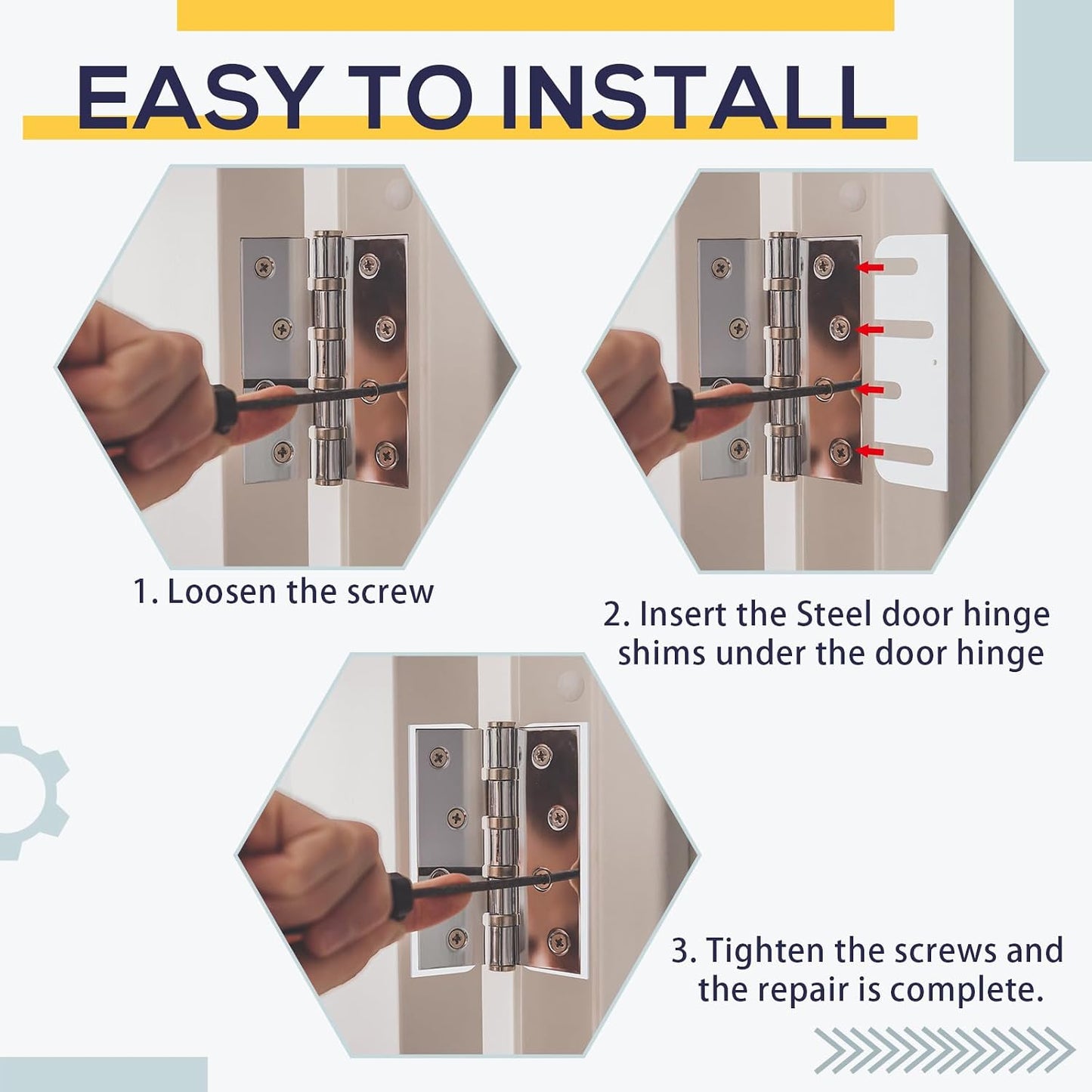 EASY TO INSTALL

1. Loosen the screw

2. Insert the Steel door hinge shims under the door hinge

3. Tighten the screws and the repair is complete.