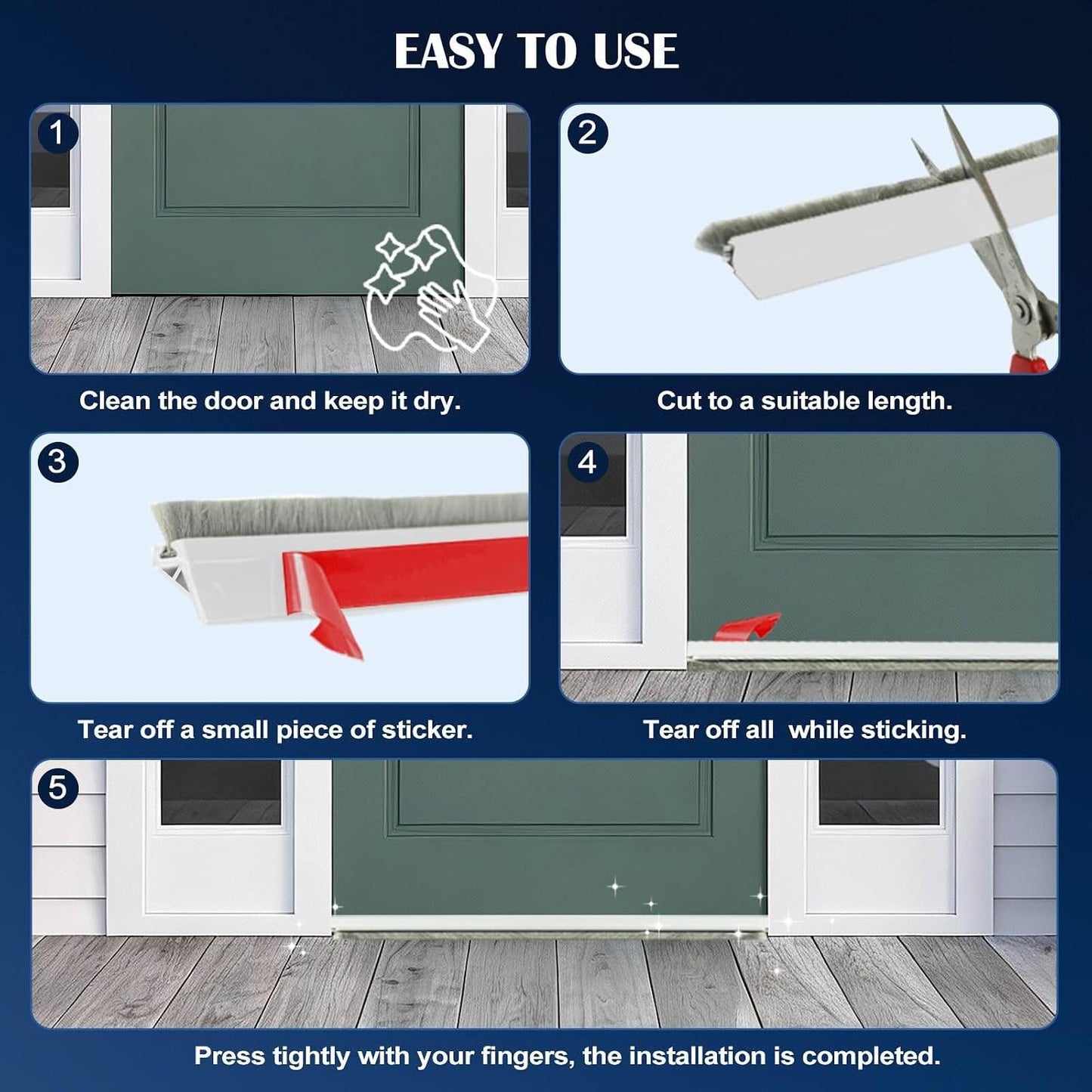 EASY TO USE

1

Clean the door and keep it dry.

2

Cut to a suitable length.

3

Tear off a small piece of sticker.

4

Tear off all while sticking.

5

Press tightly with your fingers, the installation is completed.