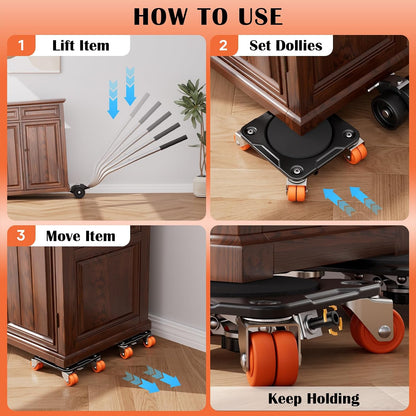 HOW TO USE

1 Lift Item

2 Set Dollies

3 Move Item

Keep Holding