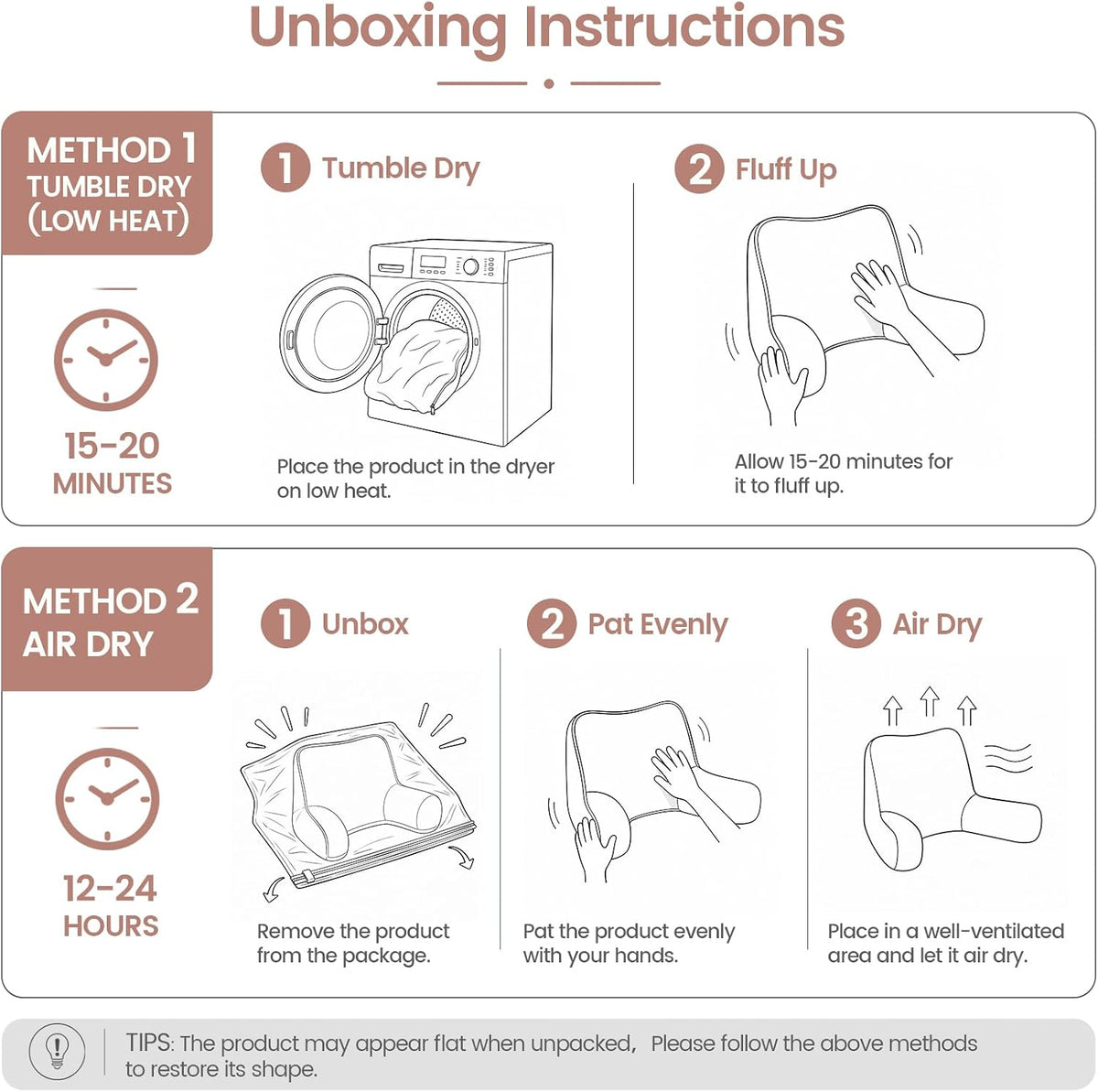 Unboxing Instructions

METHOD 1
TUMBLE DRY
(LOW HEAT)

15-20
MINUTES

1 Tumble Dry

Place the product in the dryer on low heat.

2 Fluff Up

Allow 15-20 minutes for it to fluff up.

METHOD 2
AIR DRY

12-24
HOURS

1 Unbox

Remove the product from the package.

2 Pat Evenly

Pat the product evenly with your hands.

3 Air Dry

Place in a well-ventilated area and let it air dry.

TIPS: The product may appear flat when unpacked, Please follow the above methods to restore its shape.