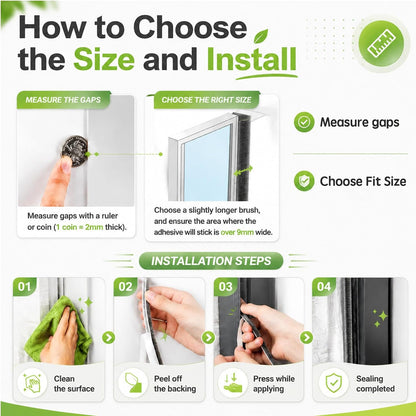 How to Choose the Size and Install

MEASURE THE GAPS

Measure gaps with a ruler or coin (1 coin = 2mm thick).

CHOOSE THE RIGHT SIZE

Choose a slightly longer brush, and ensure the area where the adhesive will stick is over 9mm wide.

Measure gaps

Choose Fit Size

INSTALLATION STEPS

01

Clean the surface

02

Peel off the backing

03

Press while applying

04

Sealing completed