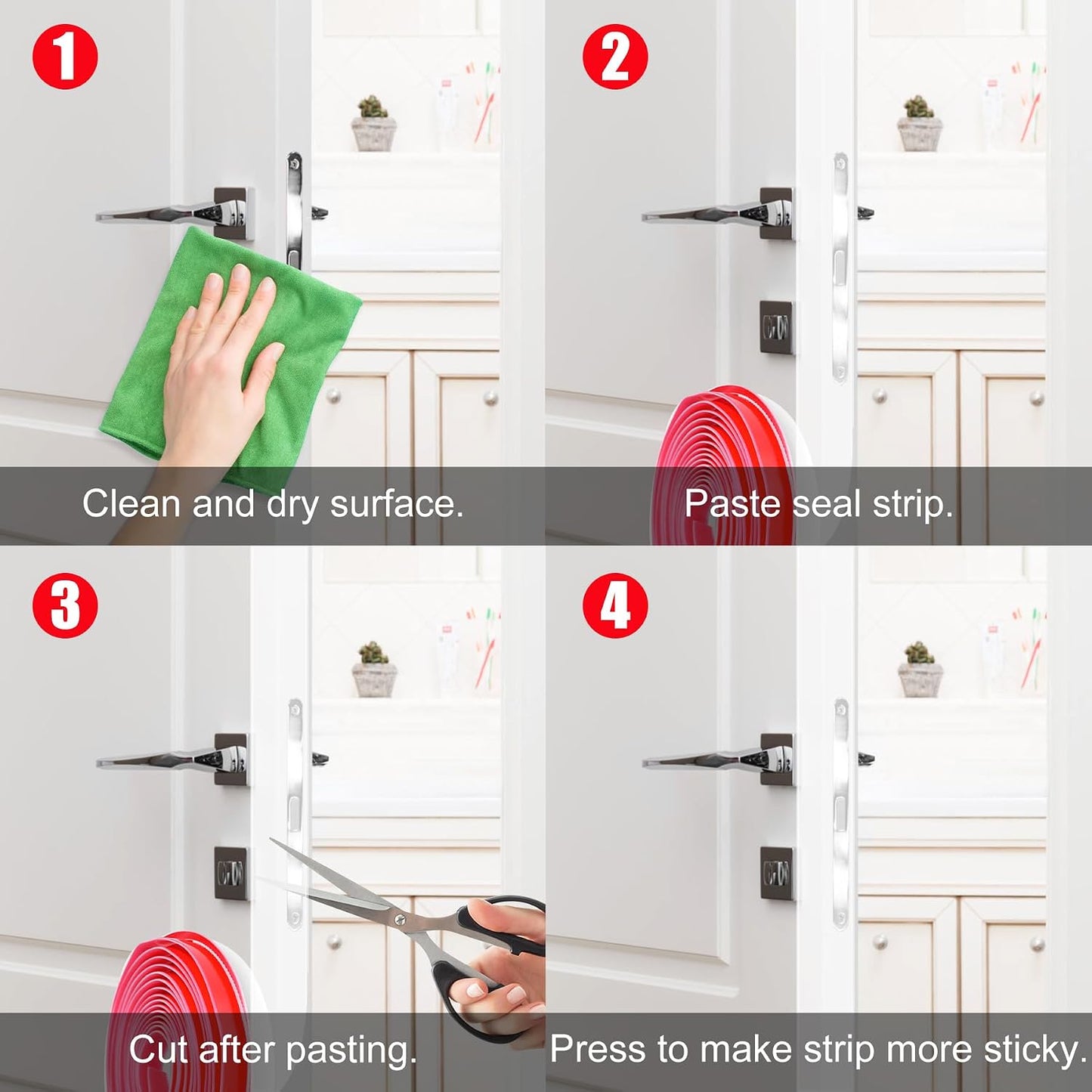 1

Clean and dry surface.

2

Paste seal strip.

3

Cut after pasting.

4

Press to make strip more sticky.