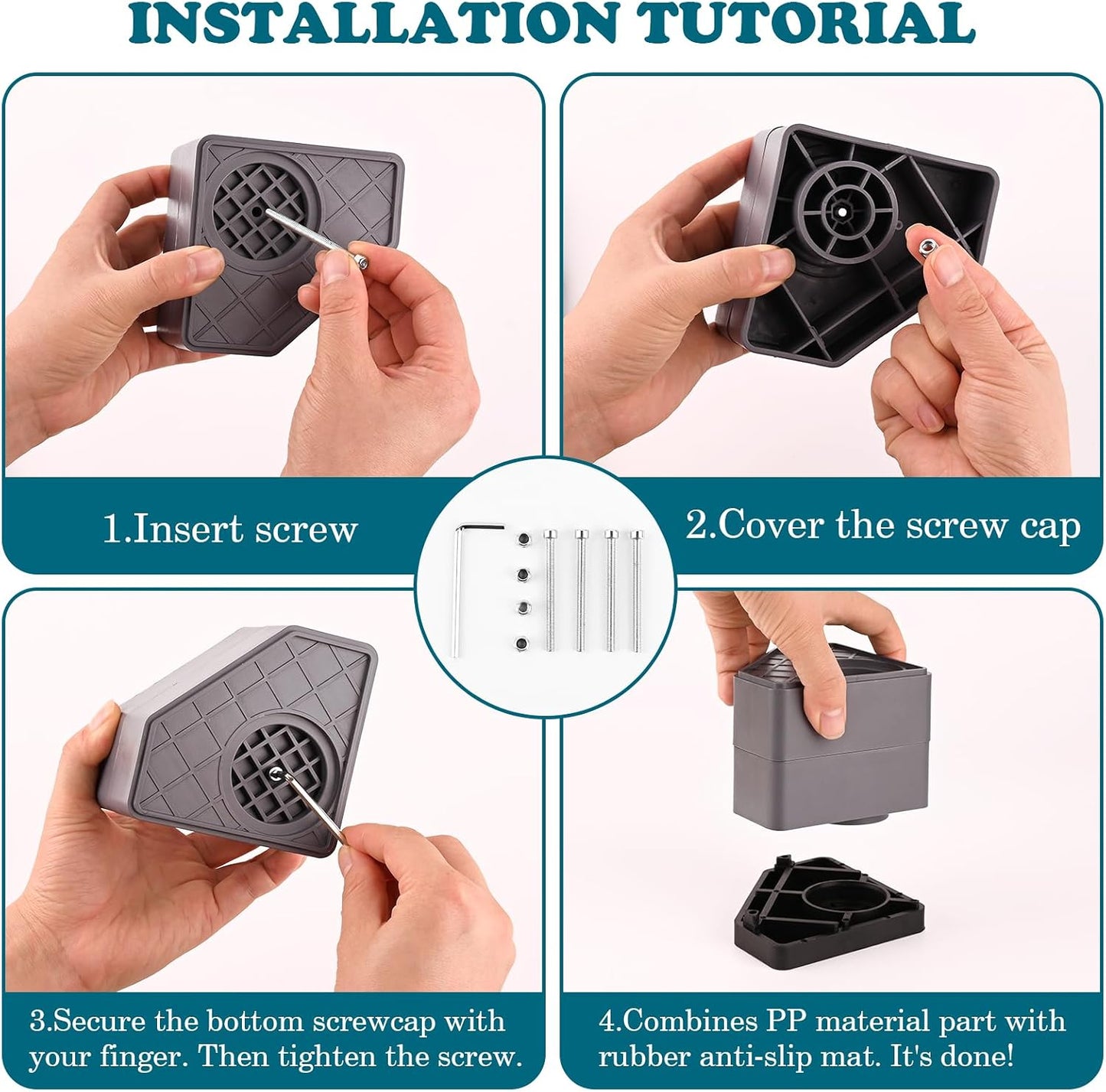 INSTALLATION TUTORIAL

1.Insert screw

2.Cover the screw cap

3.Secure the bottom screwcap with your finger. Then tighten the screw.

4.Combines PP material part with rubber anti-slip mat. It's done!