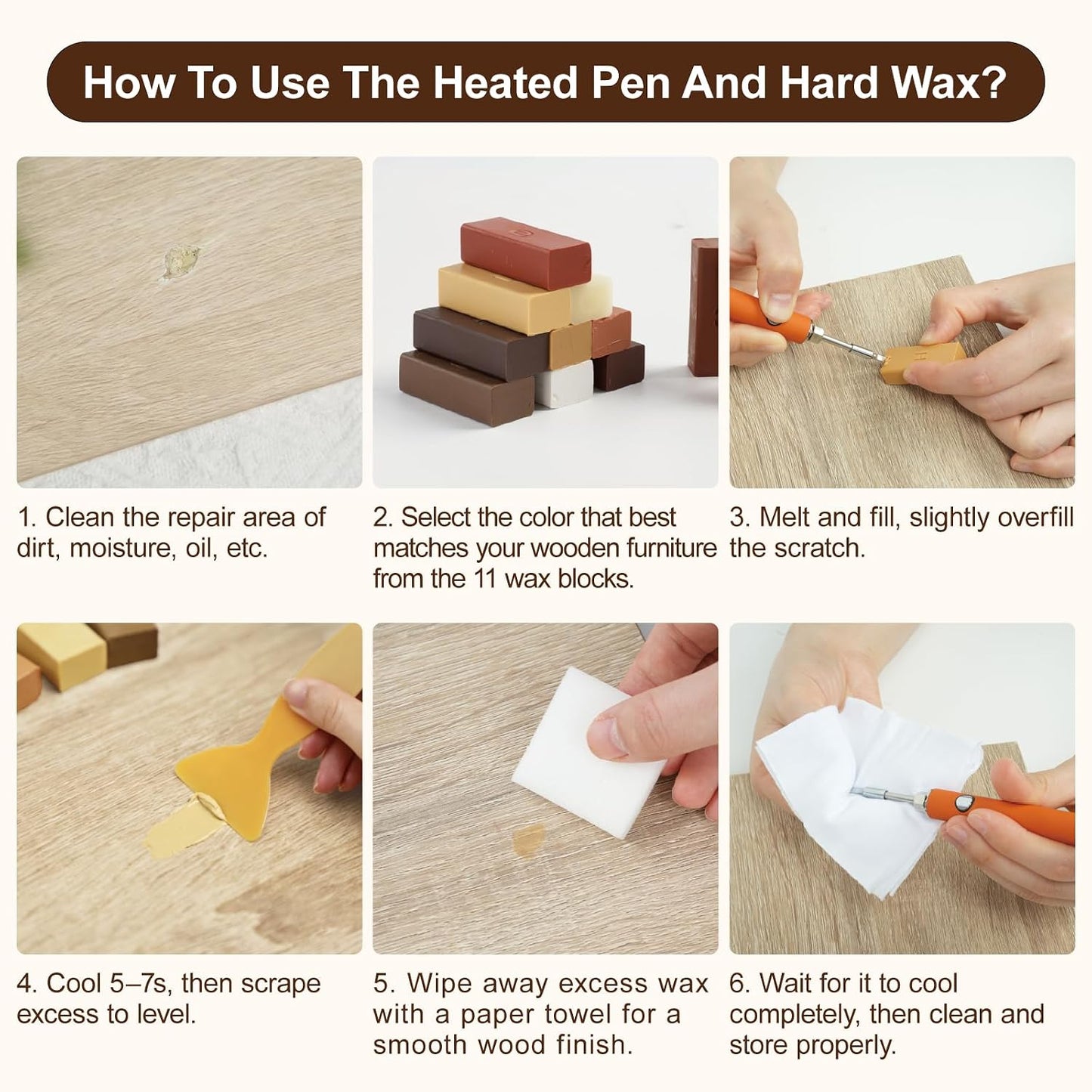 How To Use The Heated Pen And Hard Wax?

1. Clean the repair area of dirt, moisture, oil, etc.

2. Select the color that best matches your wooden furniture from the 11 wax blocks.

3. Melt and fill, slightly overfill the scratch.

4. Cool 5–7s, then scrape excess to level.

5. Wipe away excess wax with a paper towel for a smooth wood finish.

6. Wait for it to cool completely, then clean and store properly.