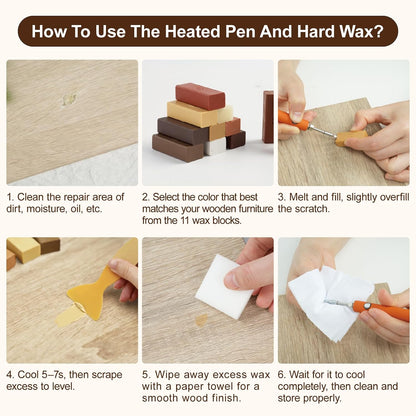 How To Use The Heated Pen And Hard Wax?

1. Clean the repair area of dirt, moisture, oil, etc.

2. Select the color that best matches your wooden furniture from the 11 wax blocks.

3. Melt and fill, slightly overfill the scratch.

4. Cool 5–7s, then scrape excess to level.

5. Wipe away excess wax with a paper towel for a smooth wood finish.

6. Wait for it to cool completely, then clean and store properly.