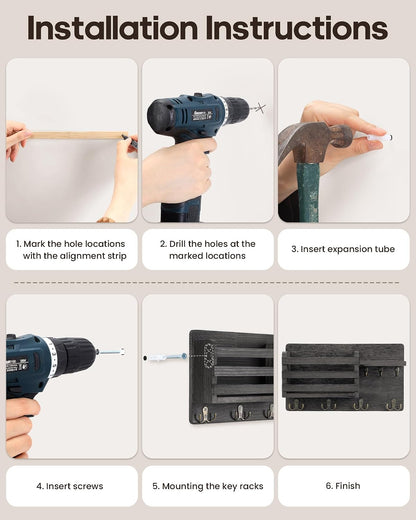 Installation Instructions

1. Mark the hole locations with the alignment strip

2. Drill the holes at the marked locations

3. Insert expansion tube

4. Insert screws

5. Mounting the key racks

6. Finish