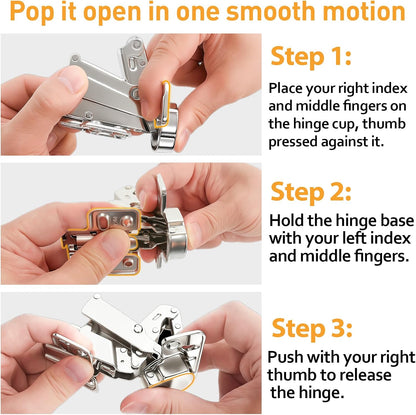 Pop it open in one smooth motion

Step 1:

Place your right index and middle fingers on the hinge cup, thumb pressed against it.

Step 2:

Hold the hinge base with your left index and middle fingers.

Step 3:

Push with your right thumb to release the hinge.