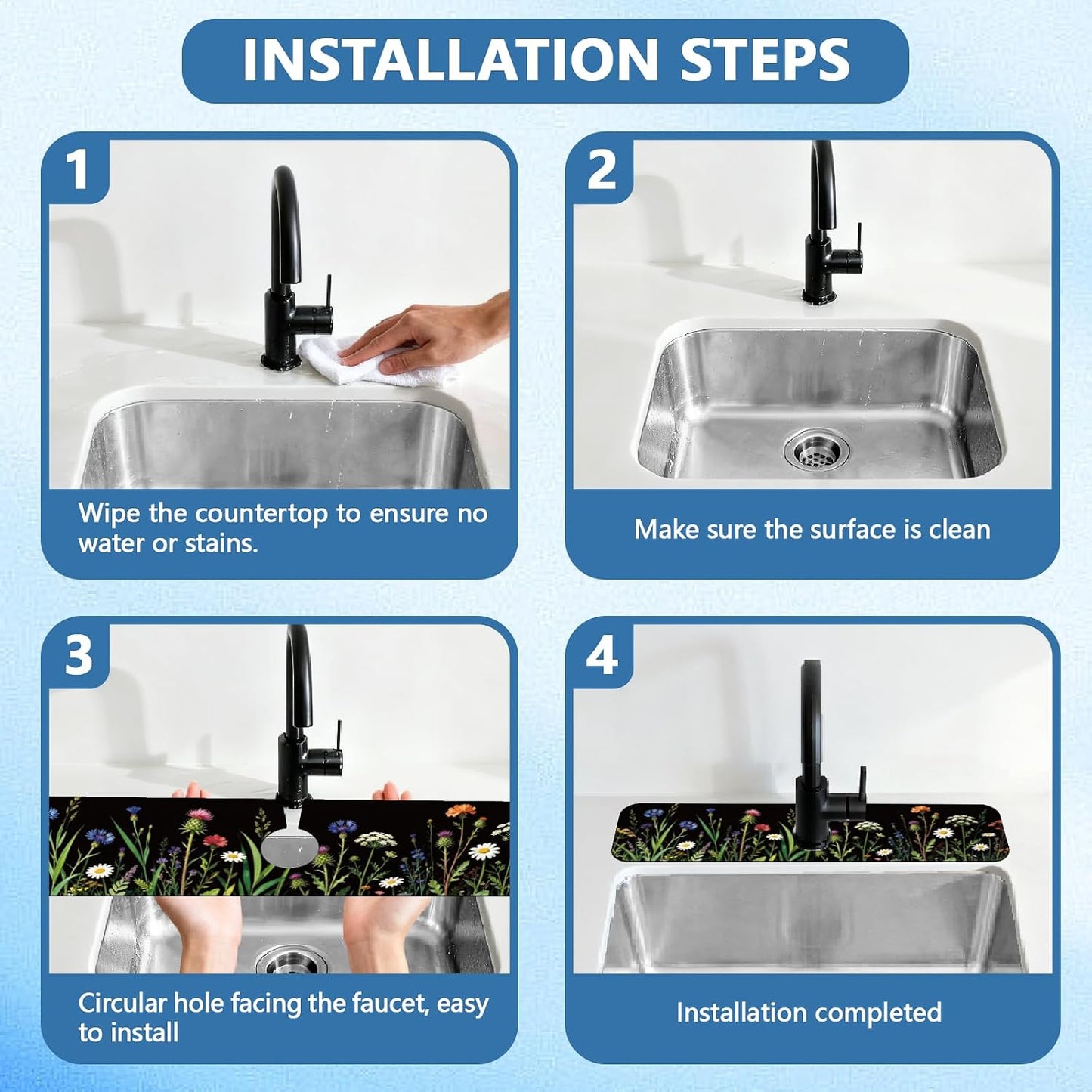 INSTALLATION STEPS

1

Wipe the countertop to ensure no water or stains.

2

Make sure the surface is clean

3

Circular hole facing the faucet, easy to install

4

Installation completed