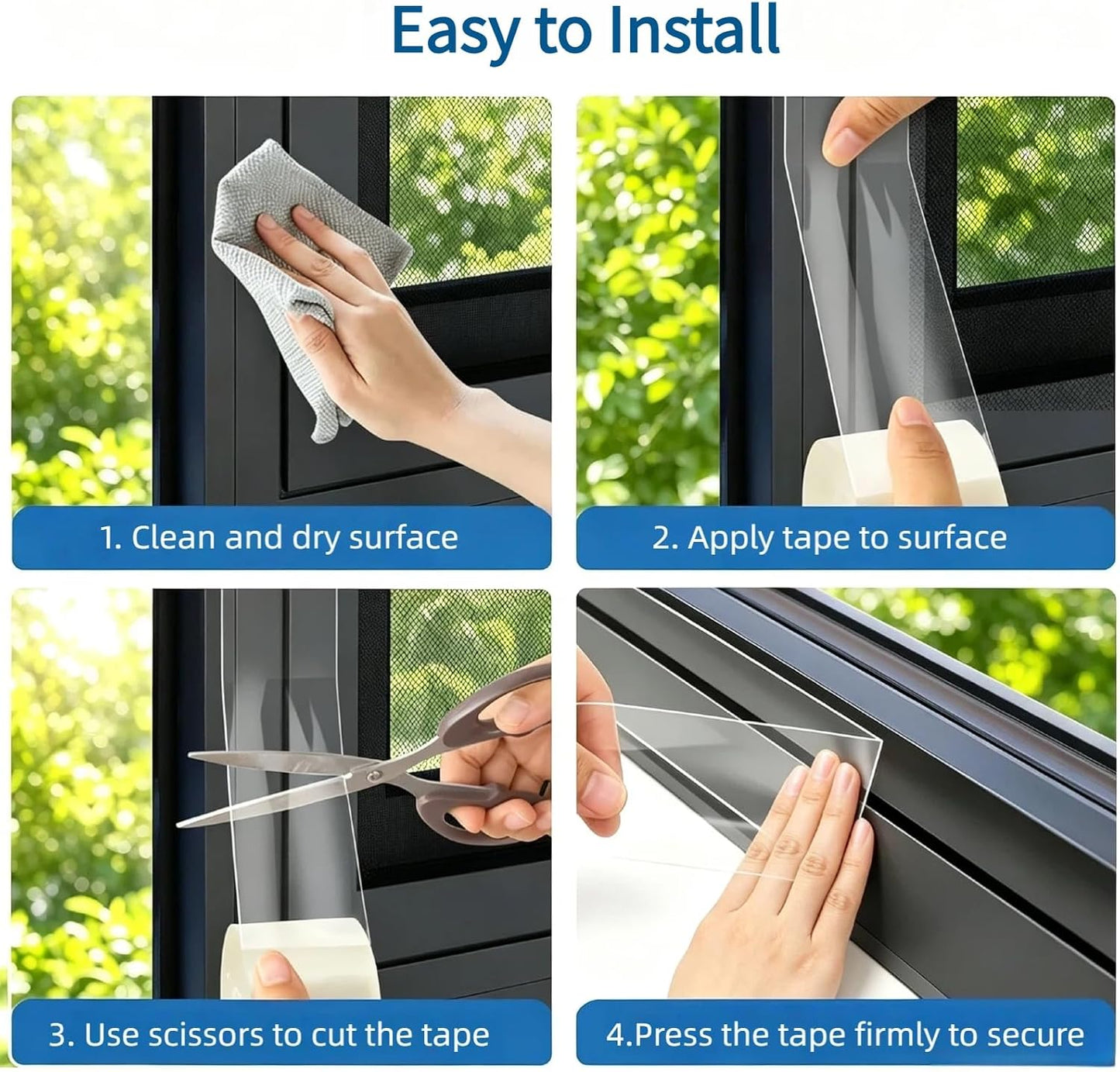 Easy to Install

1. Clean and dry surface

2. Apply tape to surface

3. Use scissors to cut the tape

4.Press the tape firmly to secure