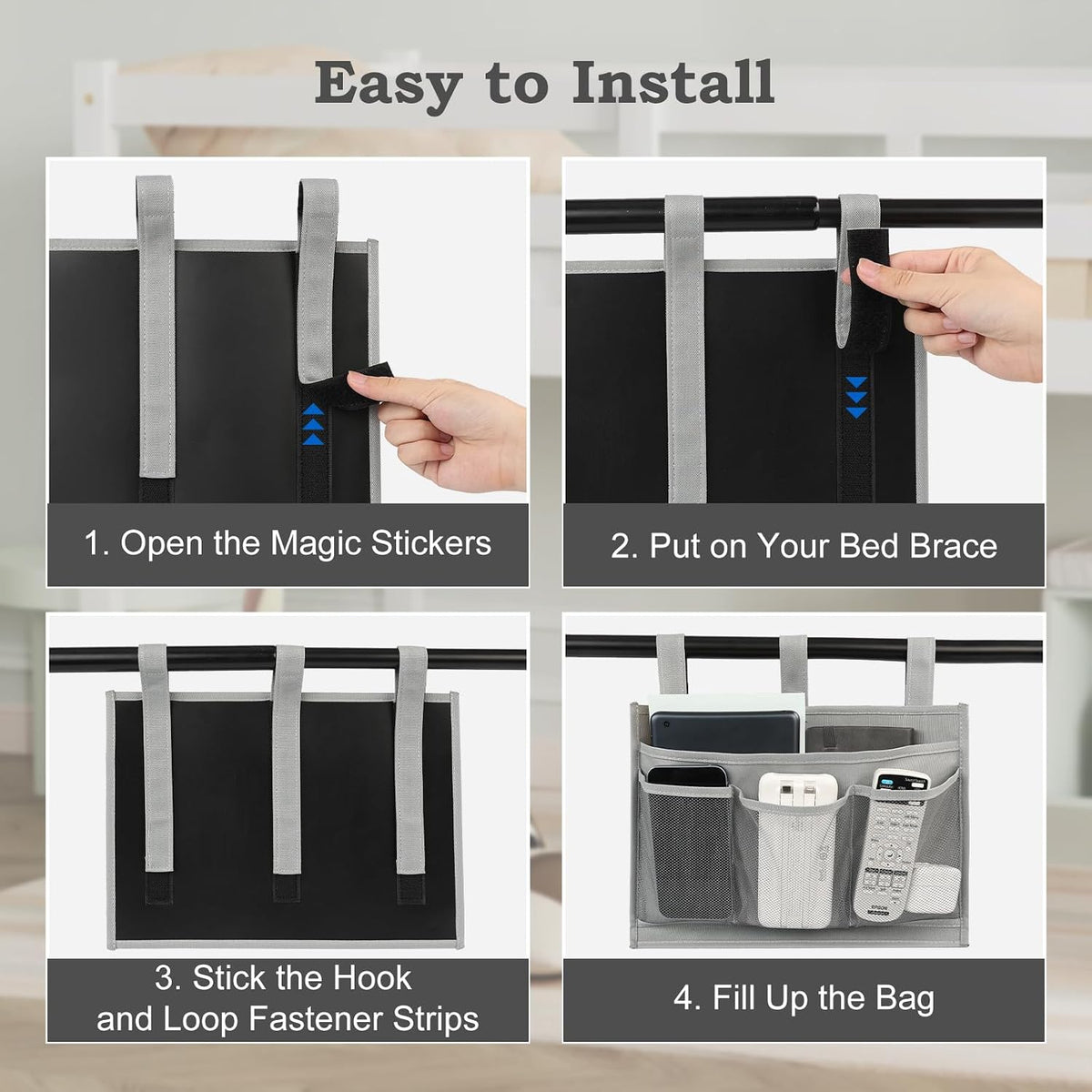 Easy to Install

1. Open the Magic Stickers

2. Put on Your Bed Brace

3. Stick the Hook and Loop Fastener Strips

4. Fill Up the Bag