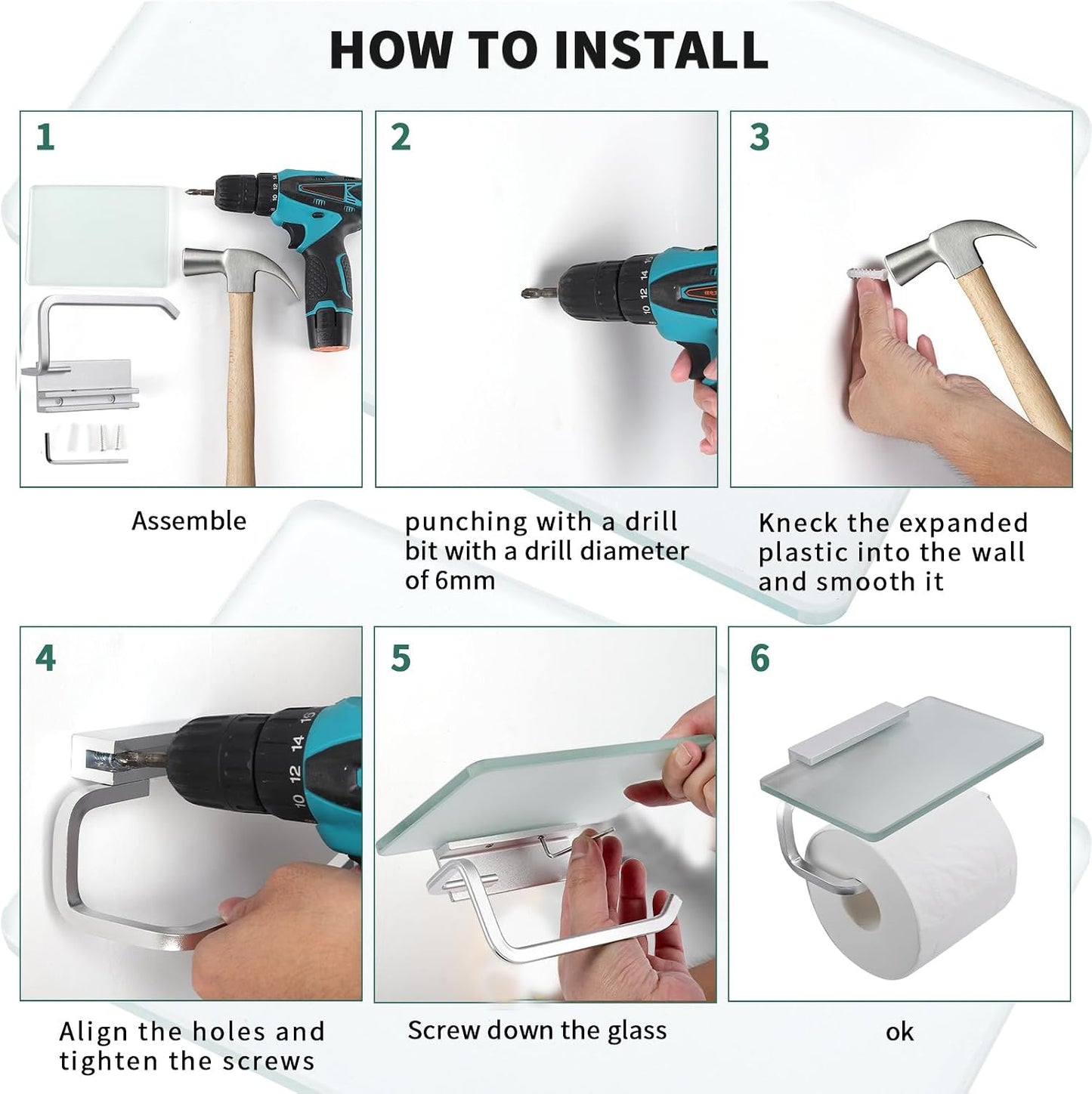 HOW TO INSTALL

1

Assemble

2

punching with a drill bit with a drill diameter of 6mm

3

Kneck the expanded plastic into the wall and smooth it

4

Align the holes and tighten the screws

5

Screw down the glass

6

ok