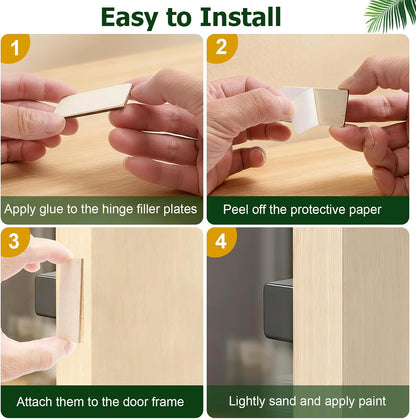 Easy to Install

1

Apply glue to the hinge filler plates

2

Peel off the protective paper

3

Attach them to the door frame

4

Lightly sand and apply paint