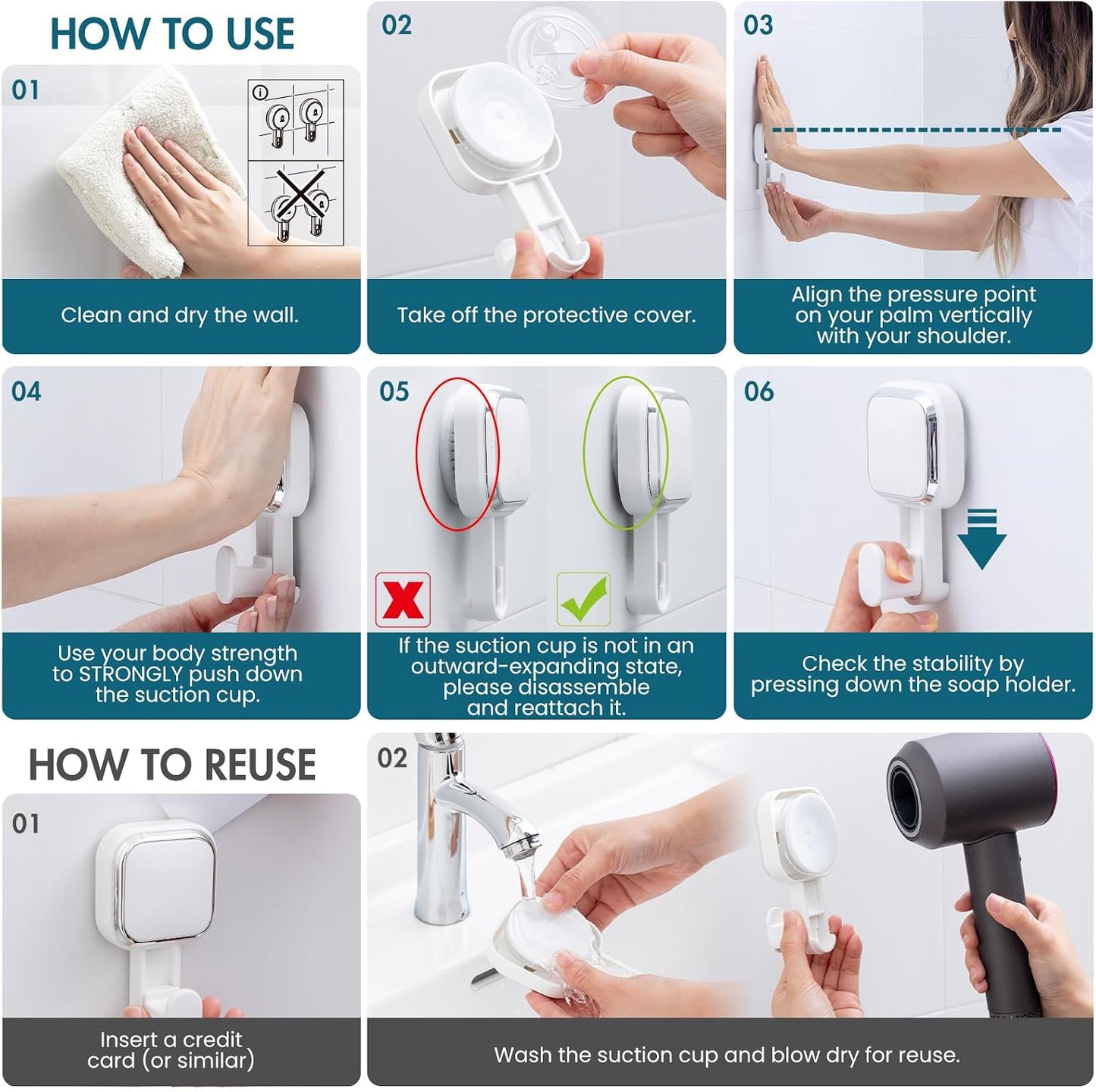 HOW TO USE

01

Clean and dry the wall.

02

Take off the protective cover.

03

Align the pressure point on your palm vertically with your shoulder.

04

Use your body strength to STRONGLY push down the suction cup.

05

If the suction cup is not in an outward-expanding state, please disassemble and reattach it.

06

Check the stability by pressing down the soap holder.

HOW TO REUSE

01

Insert a credit card (or similar)

02

Wash the suction cup and blow dry for reuse.