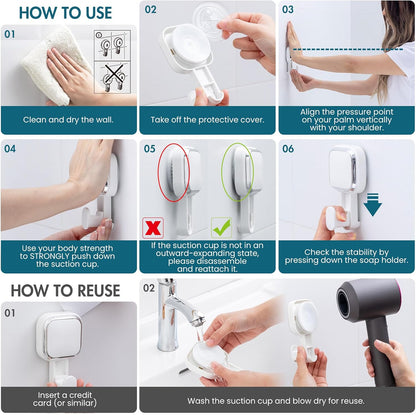 HOW TO USE

01

Clean and dry the wall.

02

Take off the protective cover.

03

Align the pressure point on your palm vertically with your shoulder.

04

Use your body strength to STRONGLY push down the suction cup.

05

If the suction cup is not in an outward-expanding state, please disassemble and reattach it.

06

Check the stability by pressing down the soap holder.

HOW TO REUSE

01

Insert a credit card (or similar)

02

Wash the suction cup and blow dry for reuse.