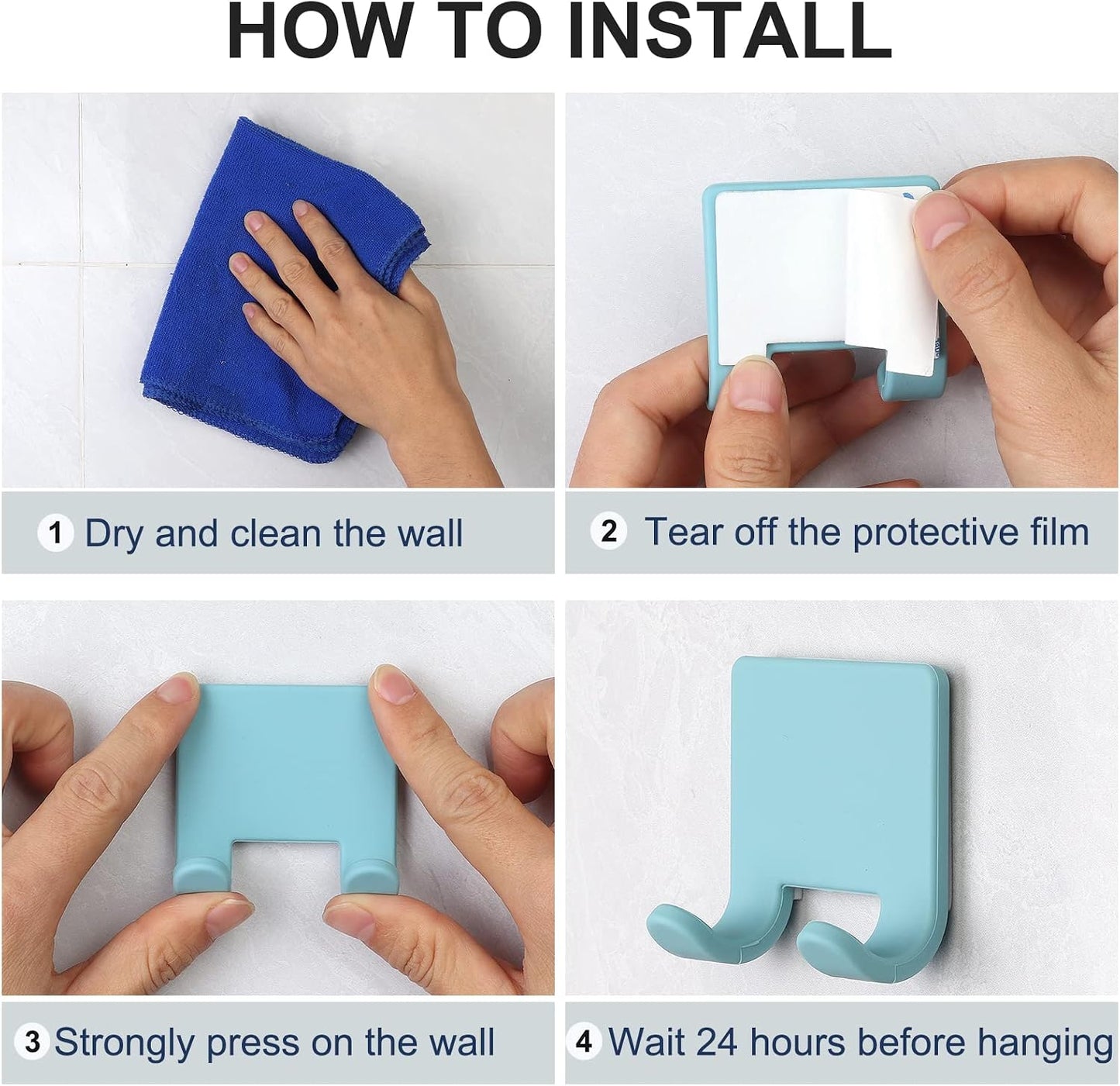 HOW TO INSTALL

1 Dry and clean the wall

2 Tear off the protective film

3 Strongly press on the wall

4 Wait 24 hours before hanging