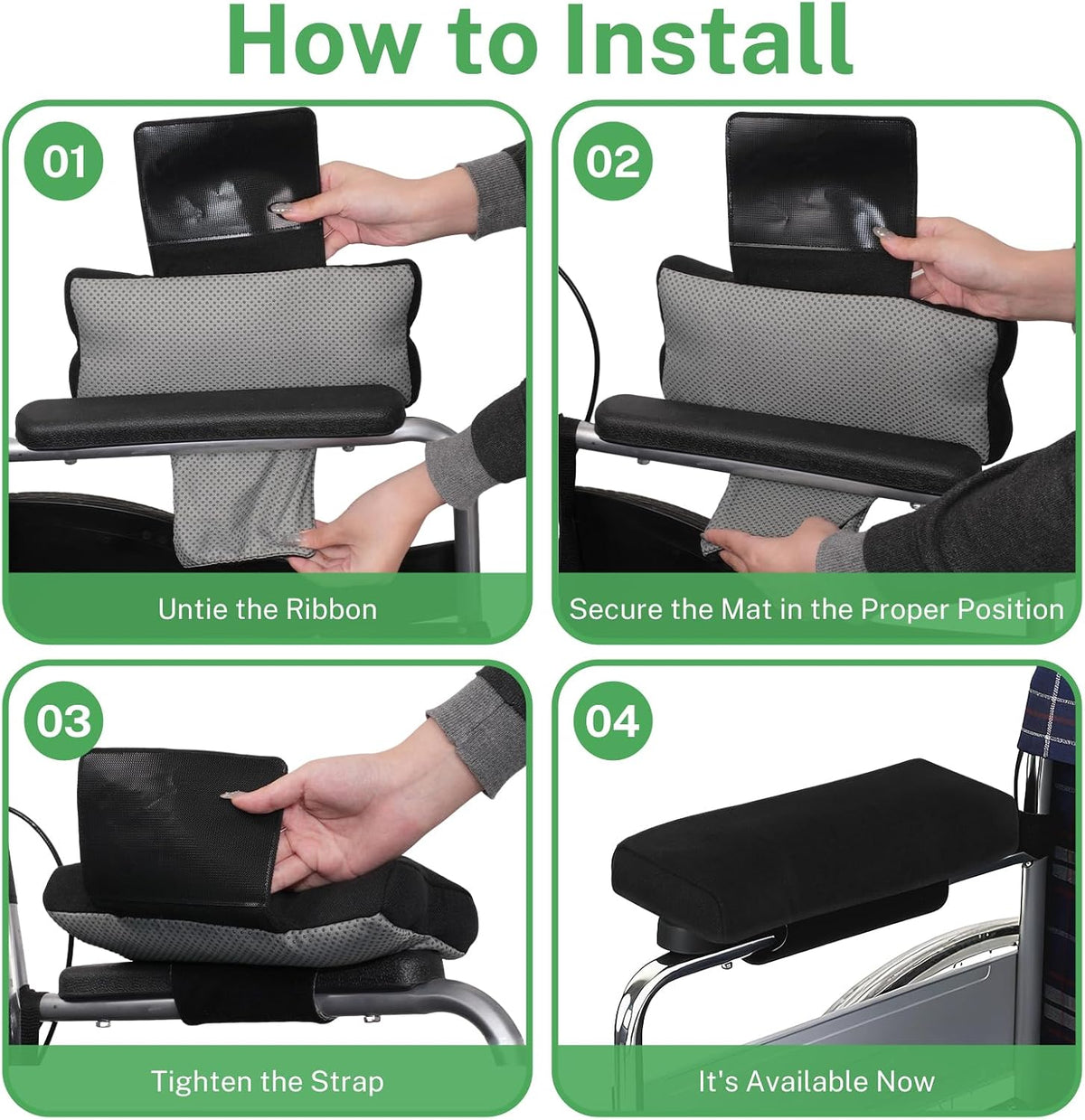 How to Install

01

Untie the Ribbon

02

Secure the Mat in the Proper Position

03

Tighten the Strap

04

It's Available Now