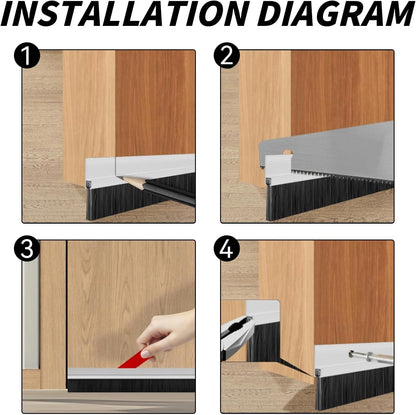 INSTALLATION DIAGRAM

1

2

3

4