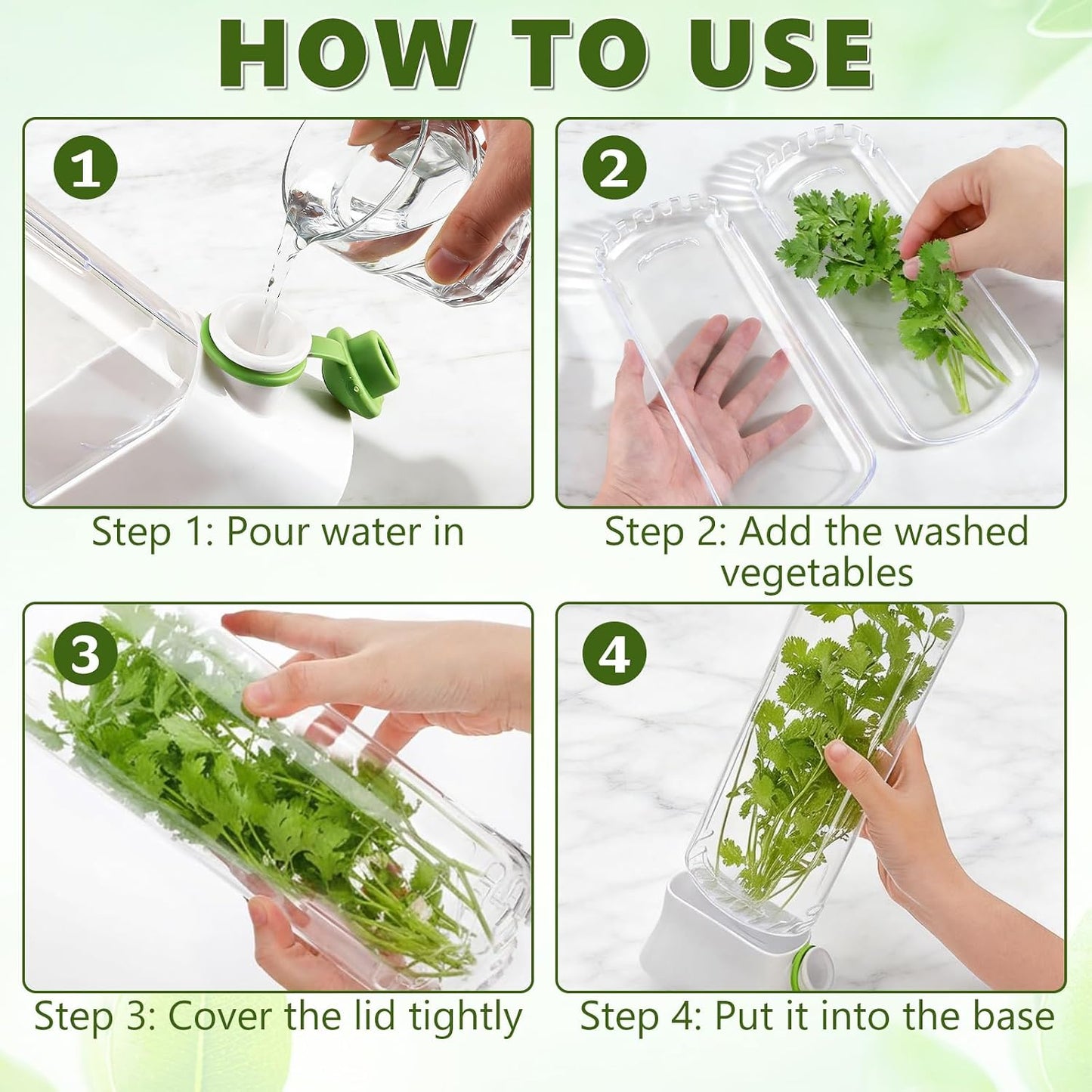 HOW TO USE

1

Step 1: Pour water in

2

Step 2: Add the washed vegetables

3

Step 3: Cover the lid tightly

4

Step 4: Put it into the base