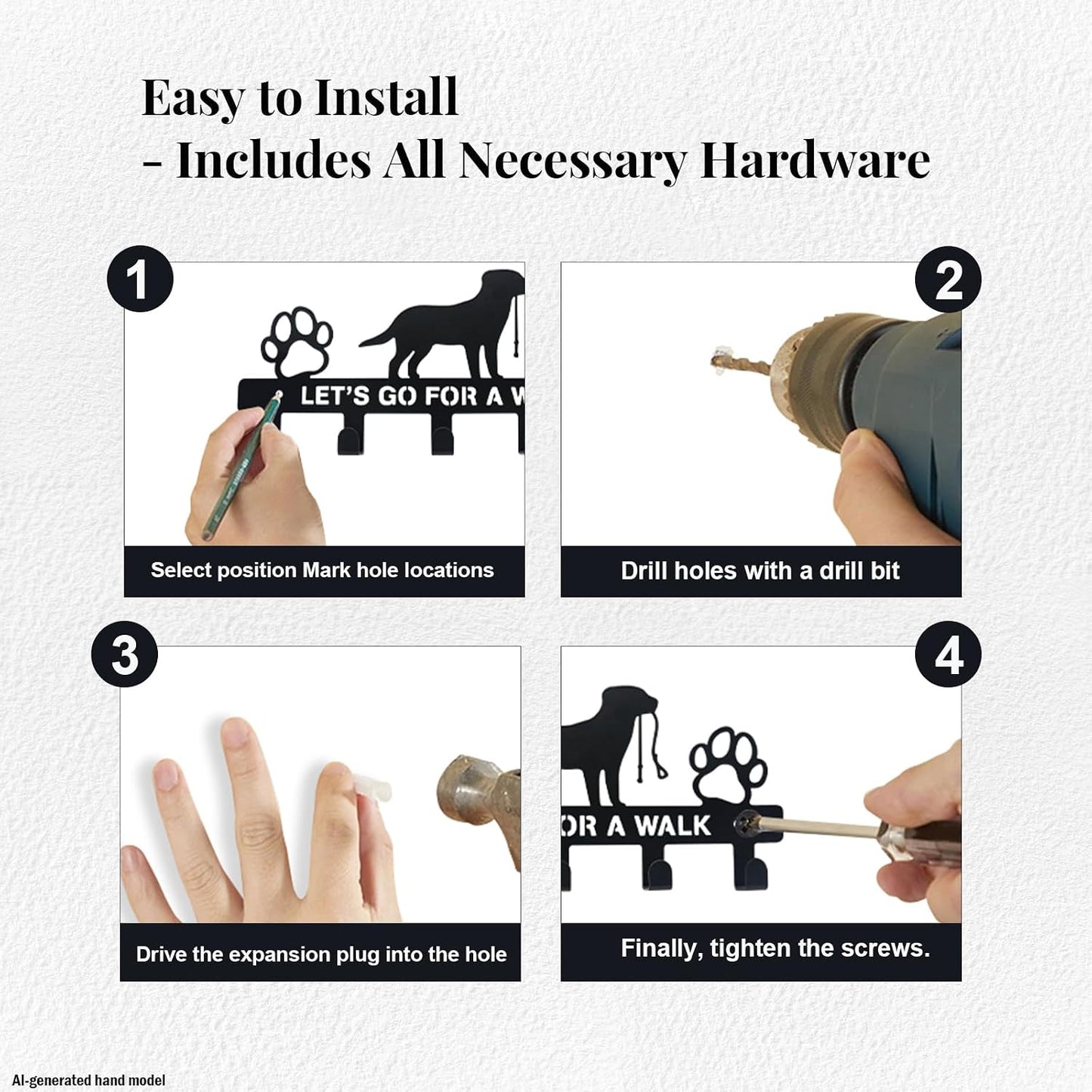 Easy to Install
- Includes All Necessary Hardware

1

LET'S GO FOR A W

Select position Mark hole locations

2

Drill holes with a drill bit

3

Drive the expansion plug into the hole

4

OR A WALK

Finally, tighten the screws.

AI-generated hand model