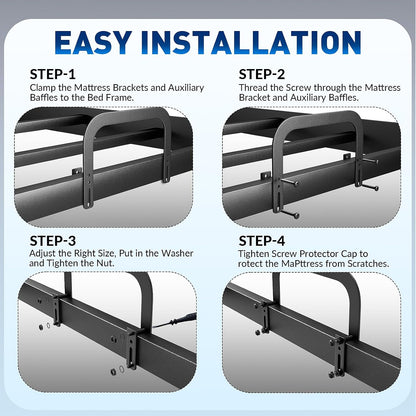 EASY INSTALLATION

STEP-1
Clamp the Mattress Brackets and Auxiliary Baffles to the Bed Frame.

STEP-2
Thread the Screw through the Mattress Bracket and Auxiliary Baffles.

STEP-3
Adjust the Right Size, Put in the Washer and Tighten the Nut.

STEP-4
Tighten Screw Protector Cap to rotect the MaPttress from Scratches.