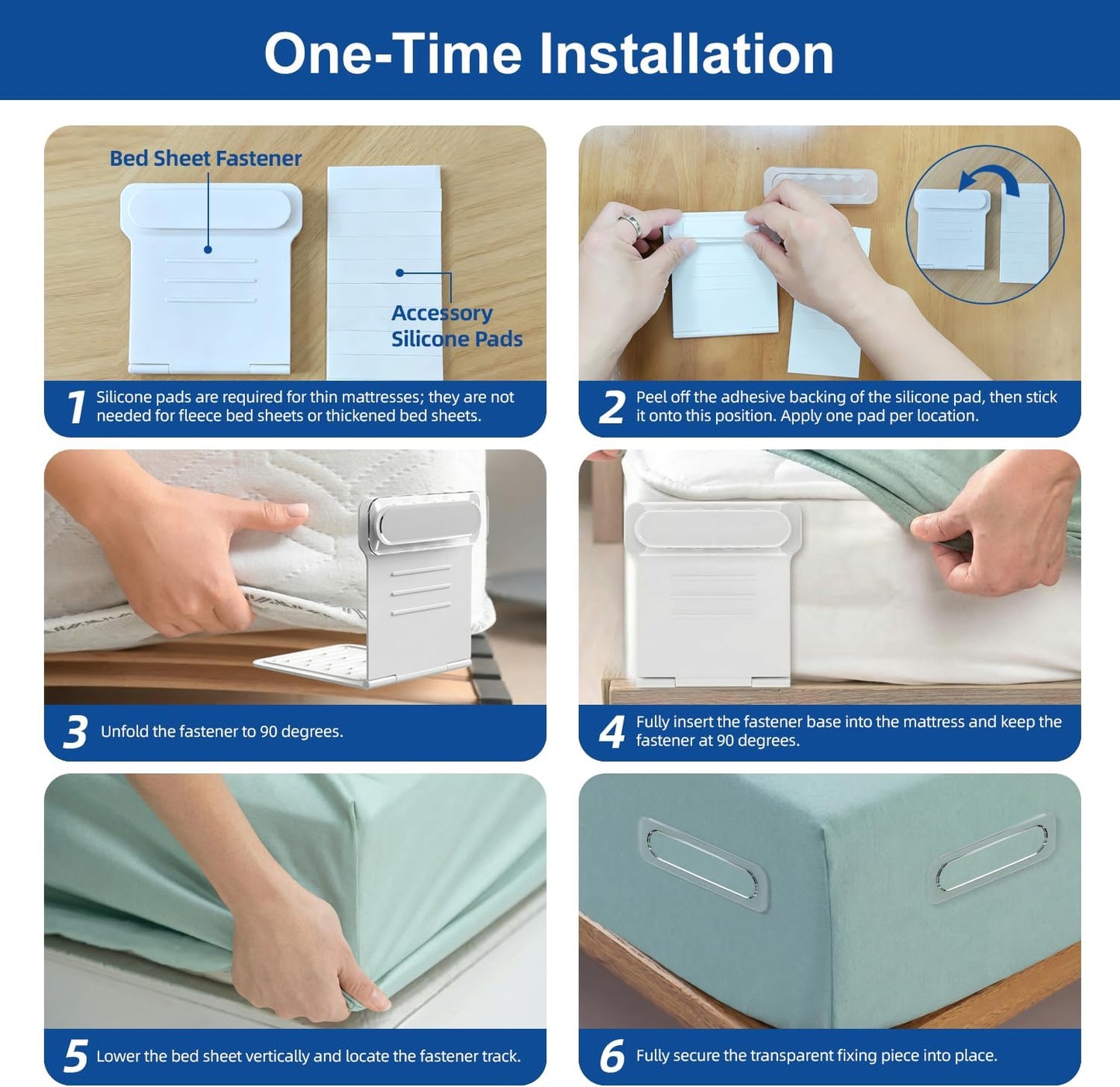 One-Time Installation

Bed Sheet Fastener

Accessory Silicone Pads

1 Silicone pads are required for thin mattresses; they are not needed for fleece bed sheets or thickened bed sheets.

2 Peel off the adhesive backing of the silicone pad, then stick it onto this position. Apply one pad per location.

3 Unfold the fastener to 90 degrees.

4 Fully insert the fastener base into the mattress and keep the fastener at 90 degrees.

5 Lower the bed sheet vertically and locate the fastener track.

6 Fully secure the transparent fixing piece into place.