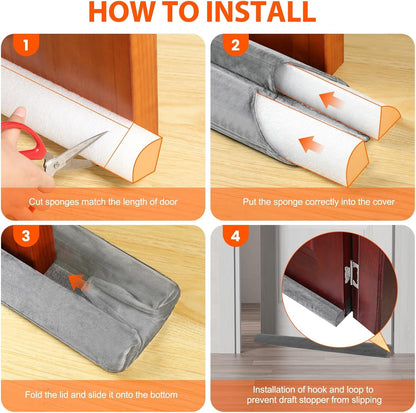 HOW TO INSTALL

1

Cut sponges match the length of door

2

Put the sponge correctly into the cover

3

Fold the lid and slide it onto the bottom

4

Installation of hook and loop to prevent draft stopper from slipping