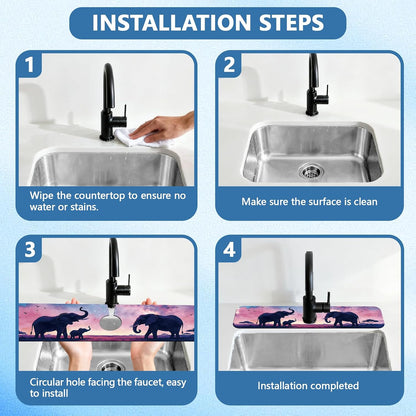 INSTALLATION STEPS

1

Wipe the countertop to ensure no water or stains.

2

Make sure the surface is clean

3

Circular hole facing the faucet, easy to install

4

Installation completed