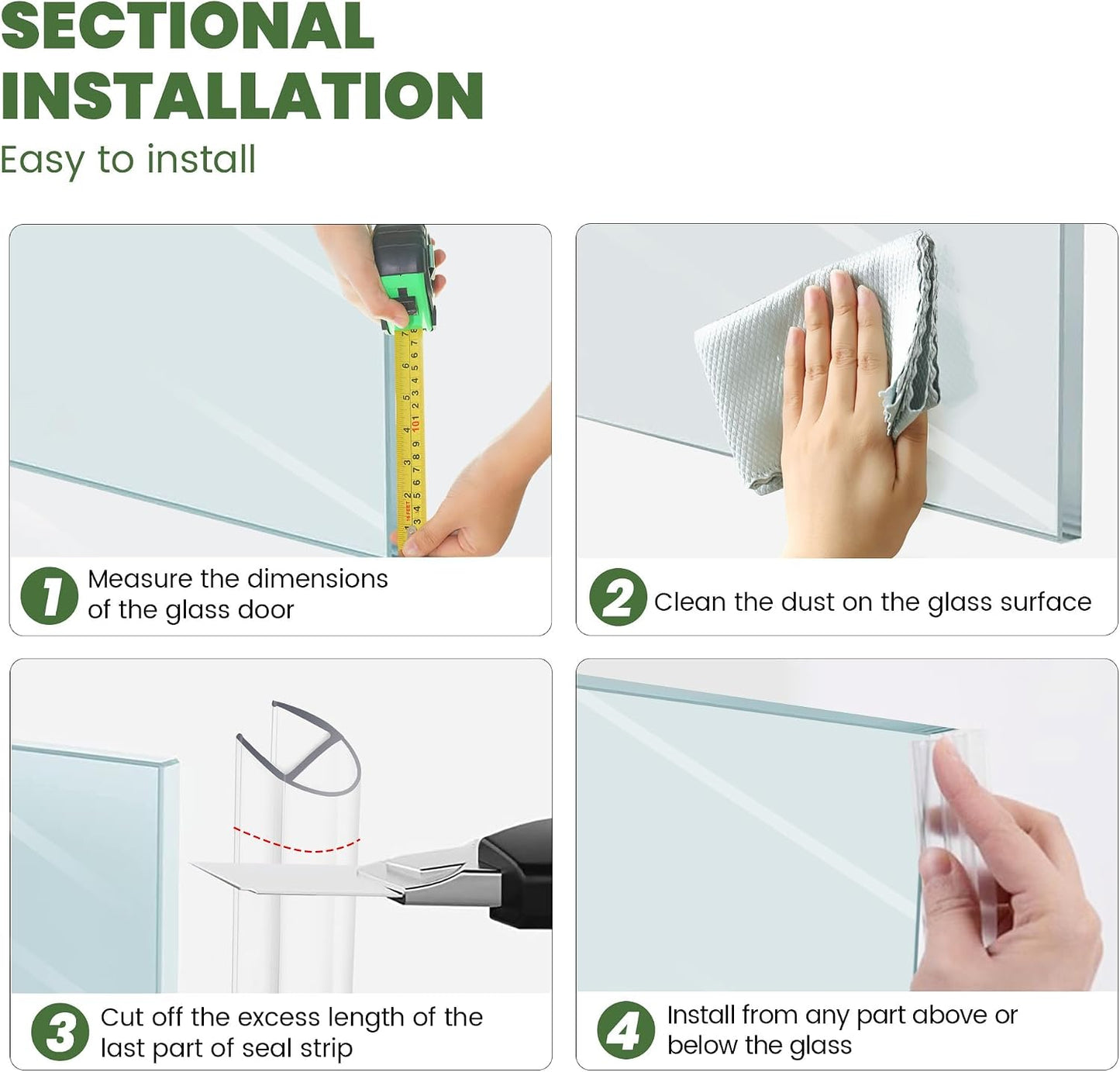 SECTIONAL INSTALLATION
Easy to install

1 Measure the dimensions of the glass door

2 Clean the dust on the glass surface

3 Cut off the excess length of the last part of seal strip

4 Install from any part above or below the glass