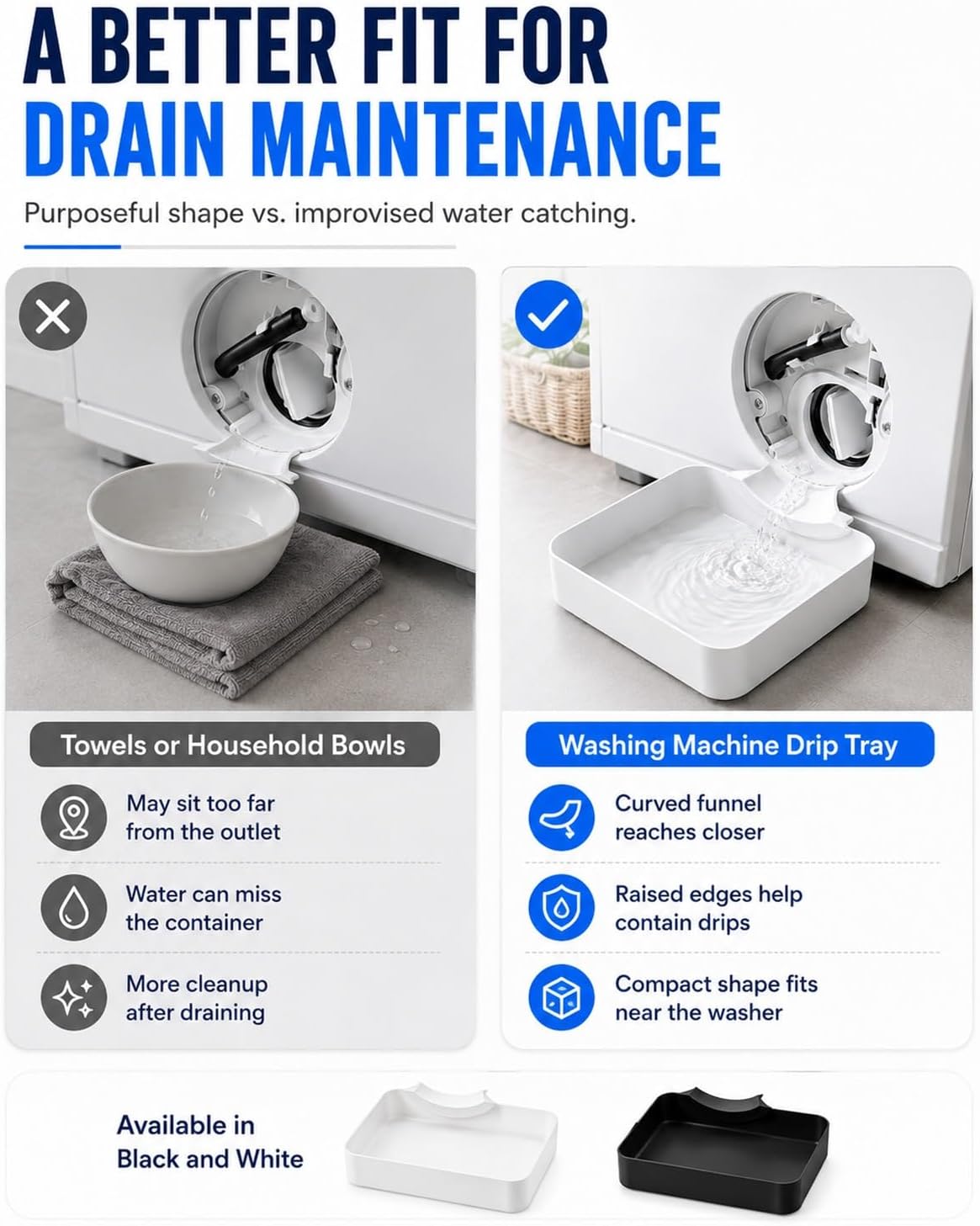 A BETTER FIT FOR
DRAIN MAINTENANCE

Purposeful shape vs. improvised water catching.

Towels or Household Bowls

May sit too far from the outlet

Water can miss the container

More cleanup after draining

Washing Machine Drip Tray

Curved funnel reaches closer

Raised edges help contain drips

Compact shape fits near the washer

Available in Black and White