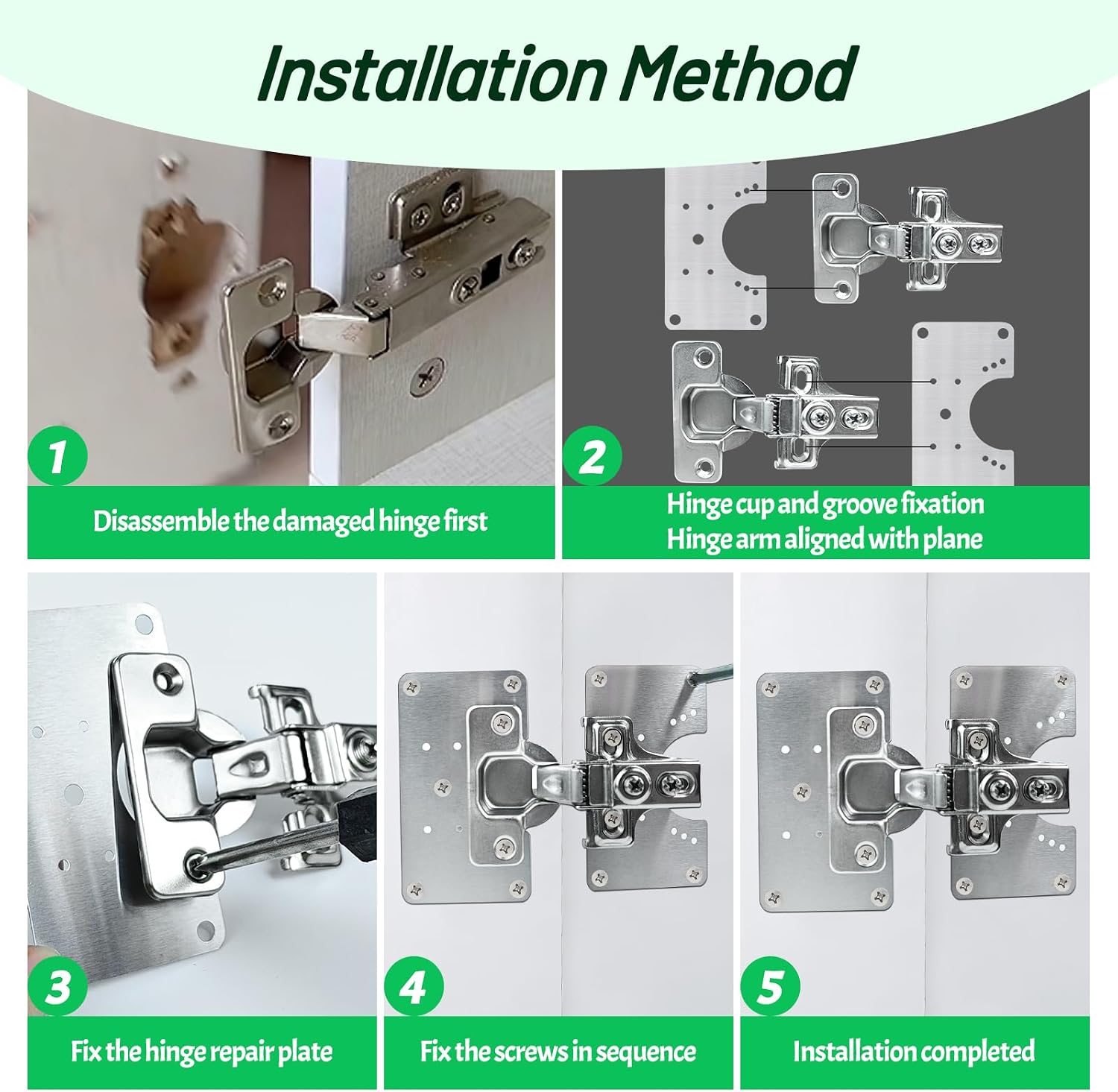 Installation Method

1

Disassemble the damaged hinge first

2

Hinge cup and groove fixation
Hinge arm aligned with plane

3

Fix the hinge repair plate

4

Fix the screws in sequence

5

Installation completed