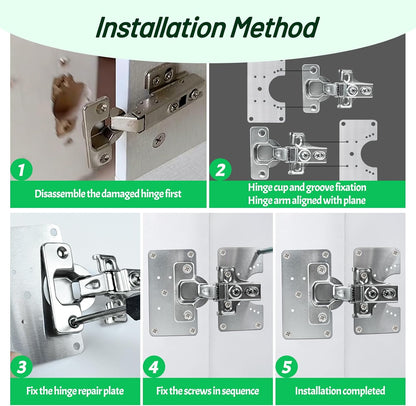 Installation Method

1
Disassemble the damaged hinge first

2
Hinge cup and groove fixation
Hinge arm aligned with plane

3
Fix the hinge repair plate

4
Fix the screws in sequence

5
Installation completed