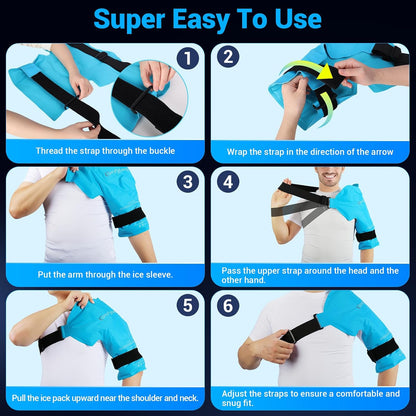 Super Easy To Use

1

Thread the strap through the buckle

2

Wrap the strap in the direction of the arrow

3

Put the arm through the ice sleeve.

4

Pass the upper strap around the head and the other hand.

5

Pull the ice pack upward near the shoulder and neck.

6

Adjust the straps to ensure a comfortable and snug fit.