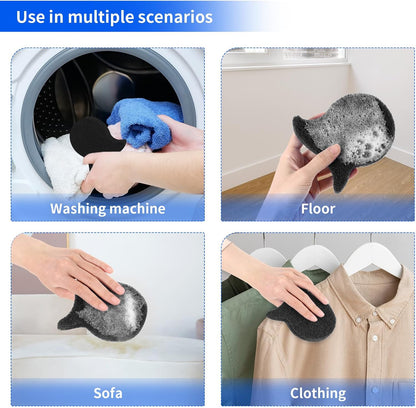 Use in multiple scenarios

Washing machine

Floor

Sofa

Clothing