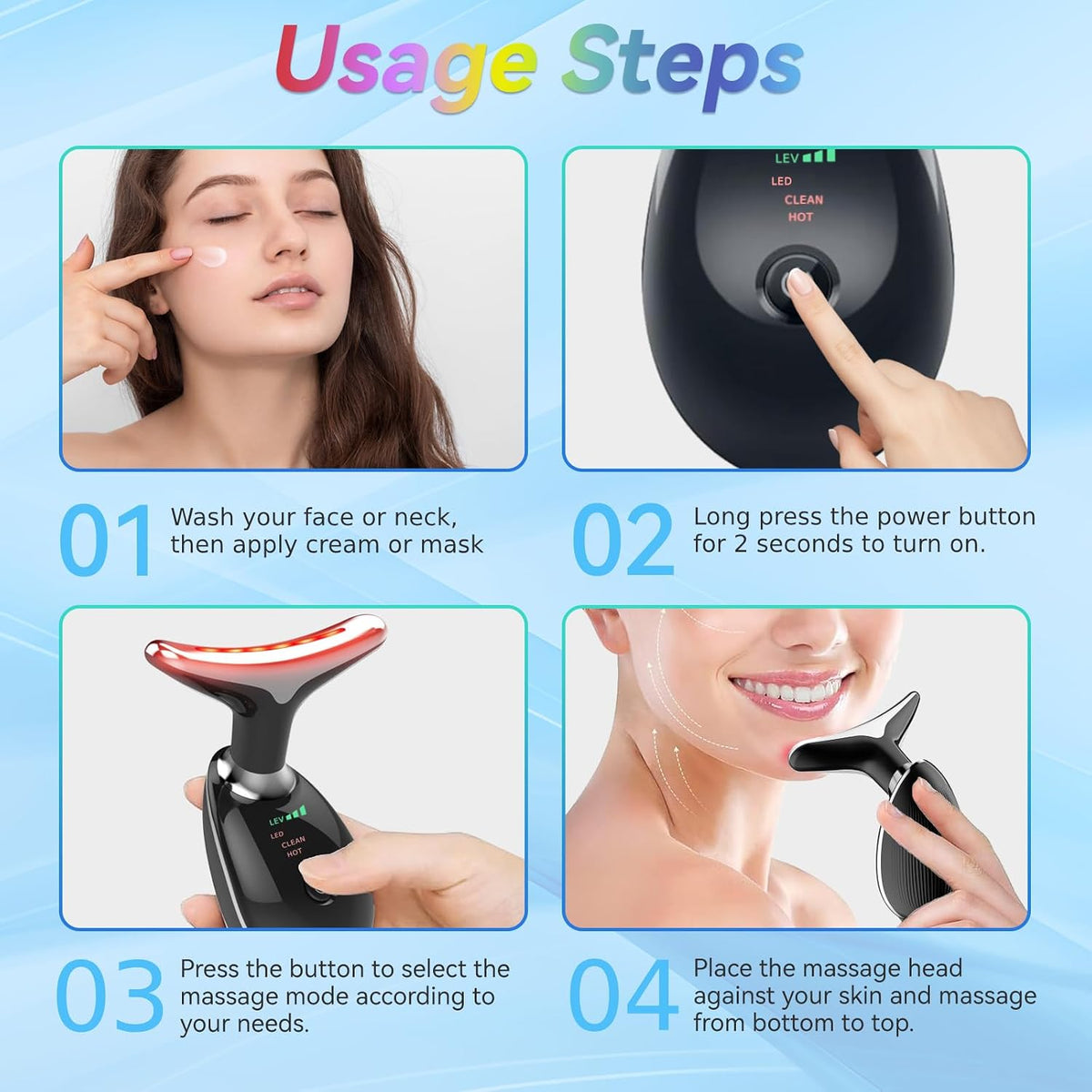 Usage Steps

LEV
LED
CLEAN
HOT

01 Wash your face or neck, then apply cream or mask

02 Long press the power button for 2 seconds to turn on.

LEV
LED
CLEAN
HOT

03 Press the button to select the massage mode according to your needs.

04 Place the massage head against your skin and massage from bottom to top.