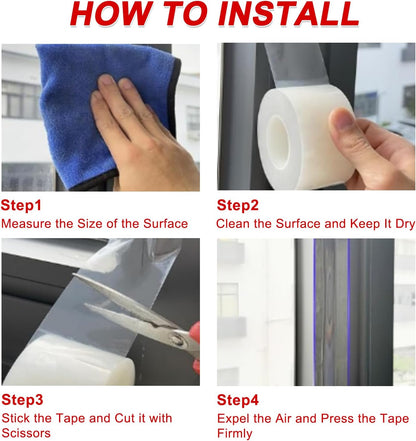 HOW TO INSTALL

Step1
Measure the Size of the Surface

Step2
Clean the Surface and Keep It Dry

Step3
Stick the Tape and Cut it with Scissors

Step4
Expel the Air and Press the Tape Firmly