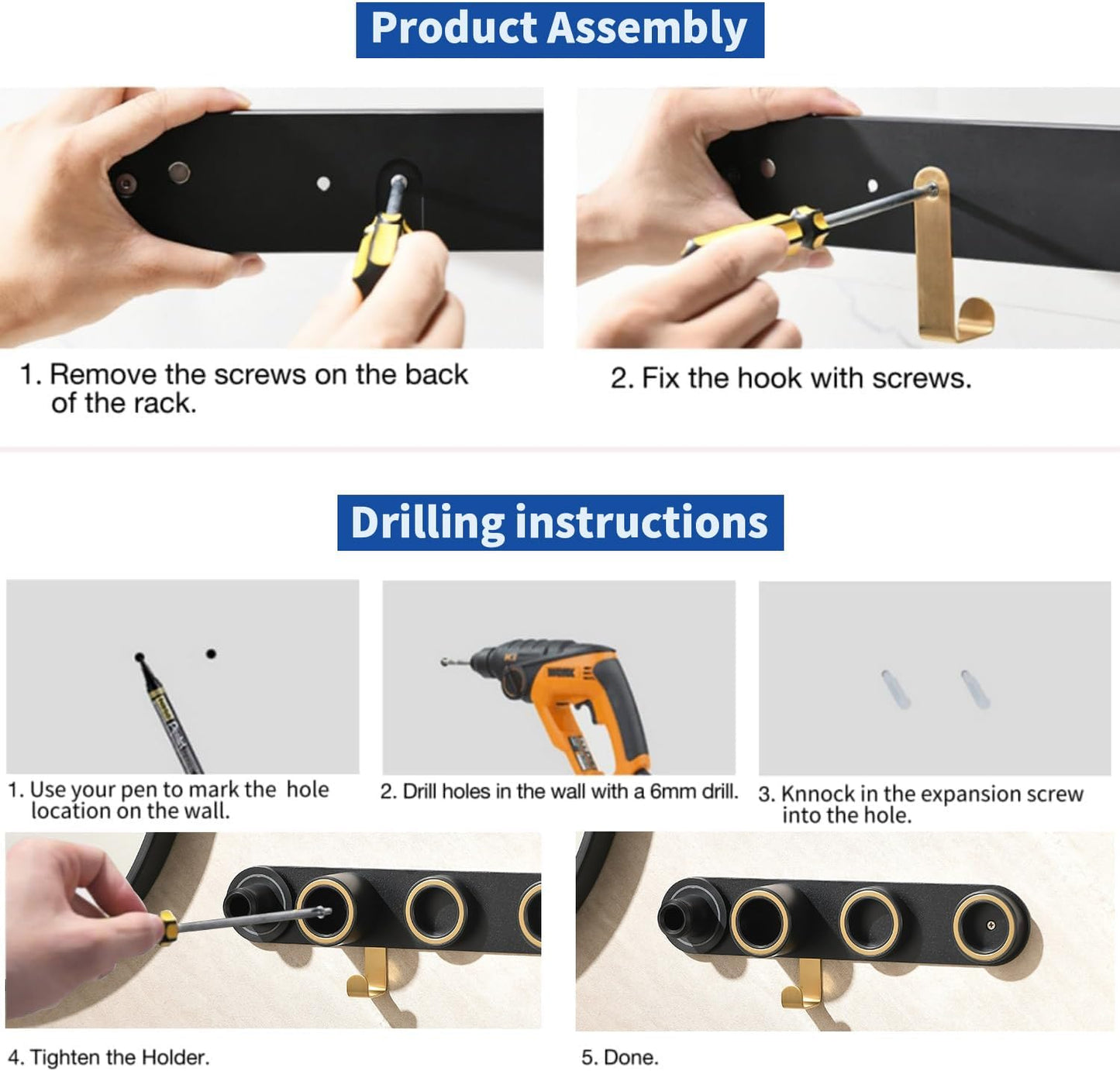 Product Assembly

1. Remove the screws on the back of the rack.

2. Fix the hook with screws.

Drilling instructions

1. Use your pen to mark the hole location on the wall.

2. Drill holes in the wall with a 6mm drill.

3. Knnock in the expansion screw into the hole.

4. Tighten the Holder.

5. Done.