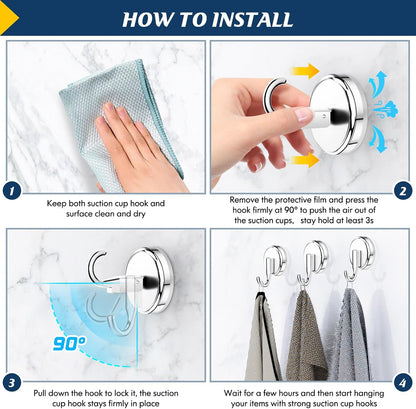 HOW TO INSTALL

1

Keep both suction cup hook and surface clean and dry

2

Remove the protective film and press the hook firmly at 90° to push the air out of the suction cups, stay hold at least 3s

90°

3

Pull down the hook to lock it, the suction cup hook stays firmly in place

4

Wait for a few hours and then start hanging your items with strong suction cup hooks