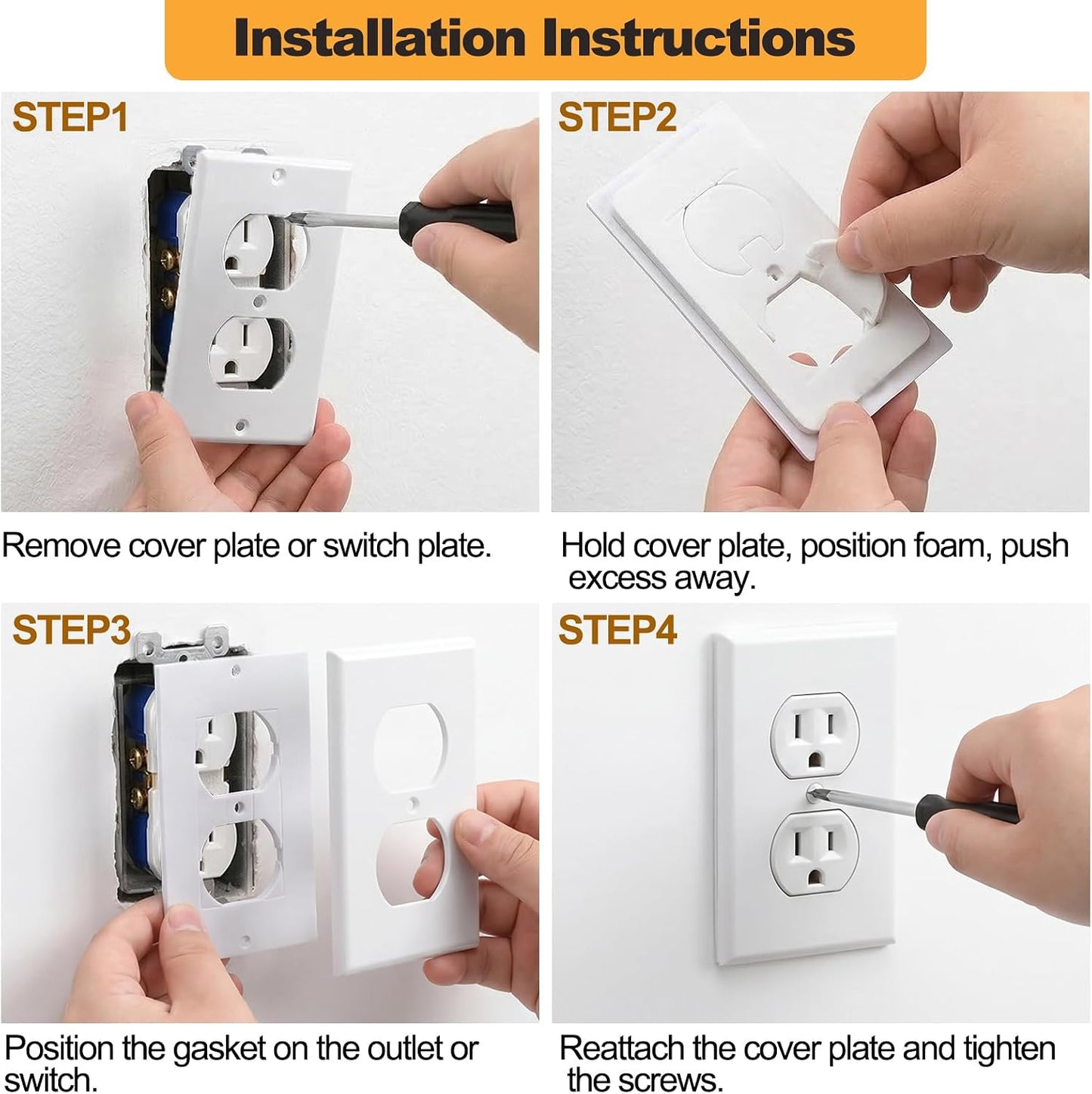 Installation Instructions

STEP1

Remove cover plate or switch plate.

STEP2

Hold cover plate, position foam, push excess away.

STEP3

Position the gasket on the outlet or switch.

STEP4

Reattach the cover plate and tighten the screws.