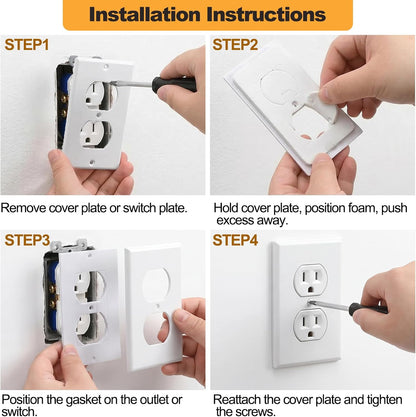 Installation Instructions

STEP1

Remove cover plate or switch plate.

STEP2

Hold cover plate, position foam, push excess away.

STEP3

Position the gasket on the outlet or switch.

STEP4

Reattach the cover plate and tighten the screws.