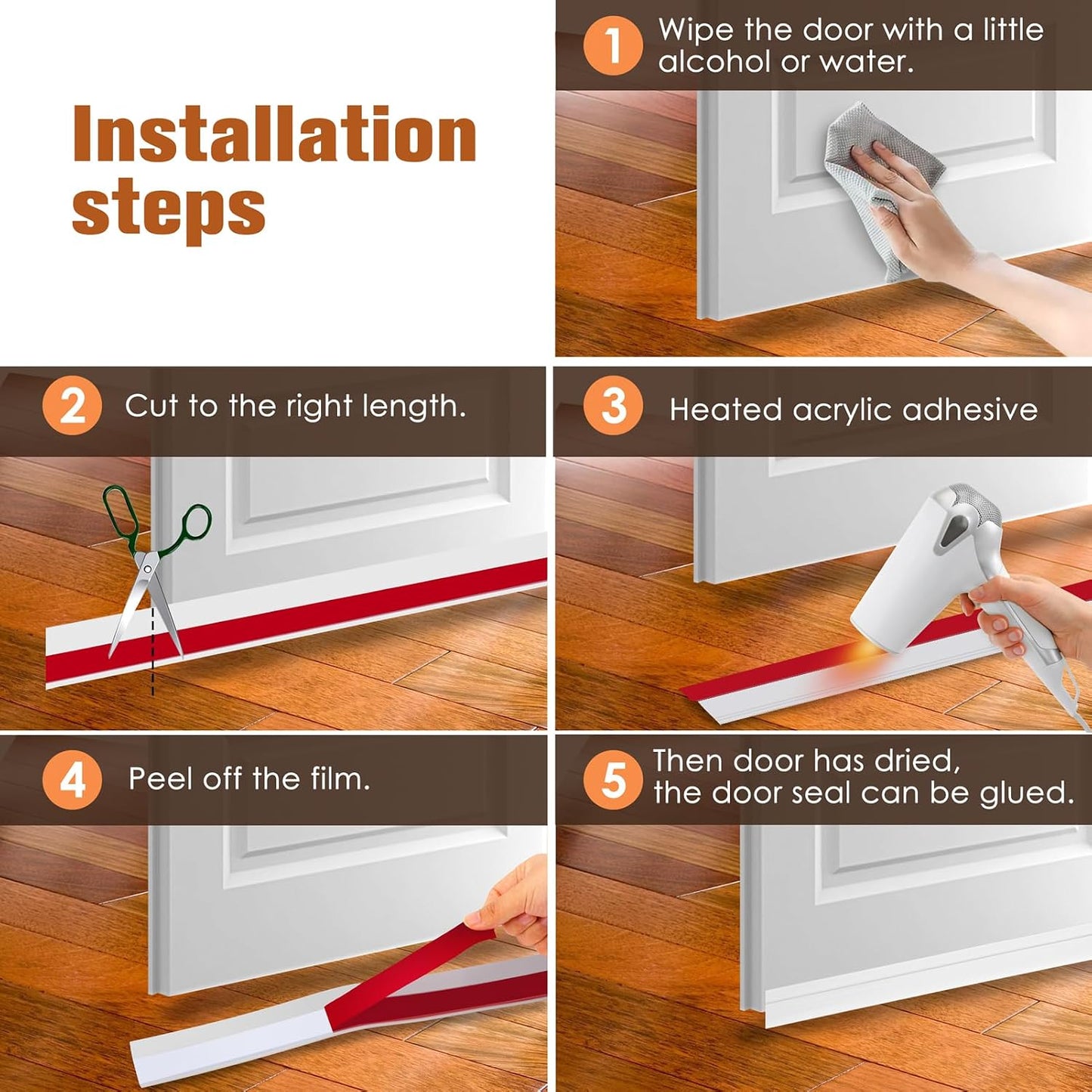 Installation steps

1 Wipe the door with a little alcohol or water.

2 Cut to the right length.

3 Heated acrylic adhesive

4 Peel off the film.

5 Then door has dried, the door seal can be glued.