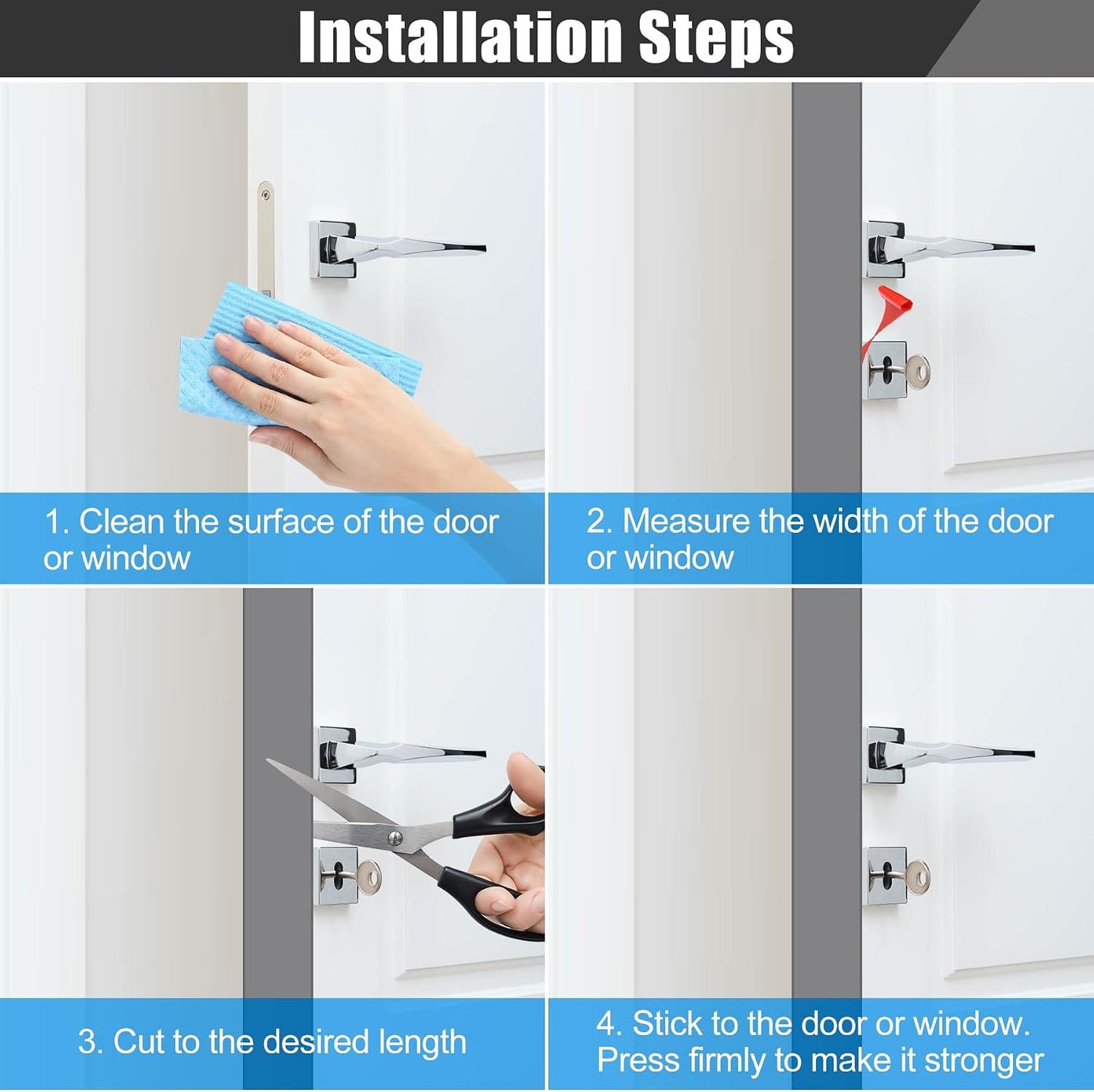 Installation Steps

1. Clean the surface of the door or window

2. Measure the width of the door or window

3. Cut to the desired length

4. Stick to the door or window. Press firmly to make it stronger