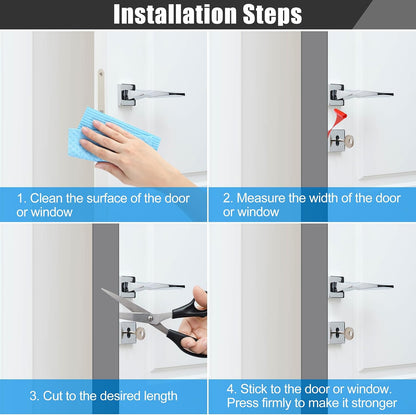 Installation Steps

1. Clean the surface of the door or window

2. Measure the width of the door or window

3. Cut to the desired length

4. Stick to the door or window. Press firmly to make it stronger