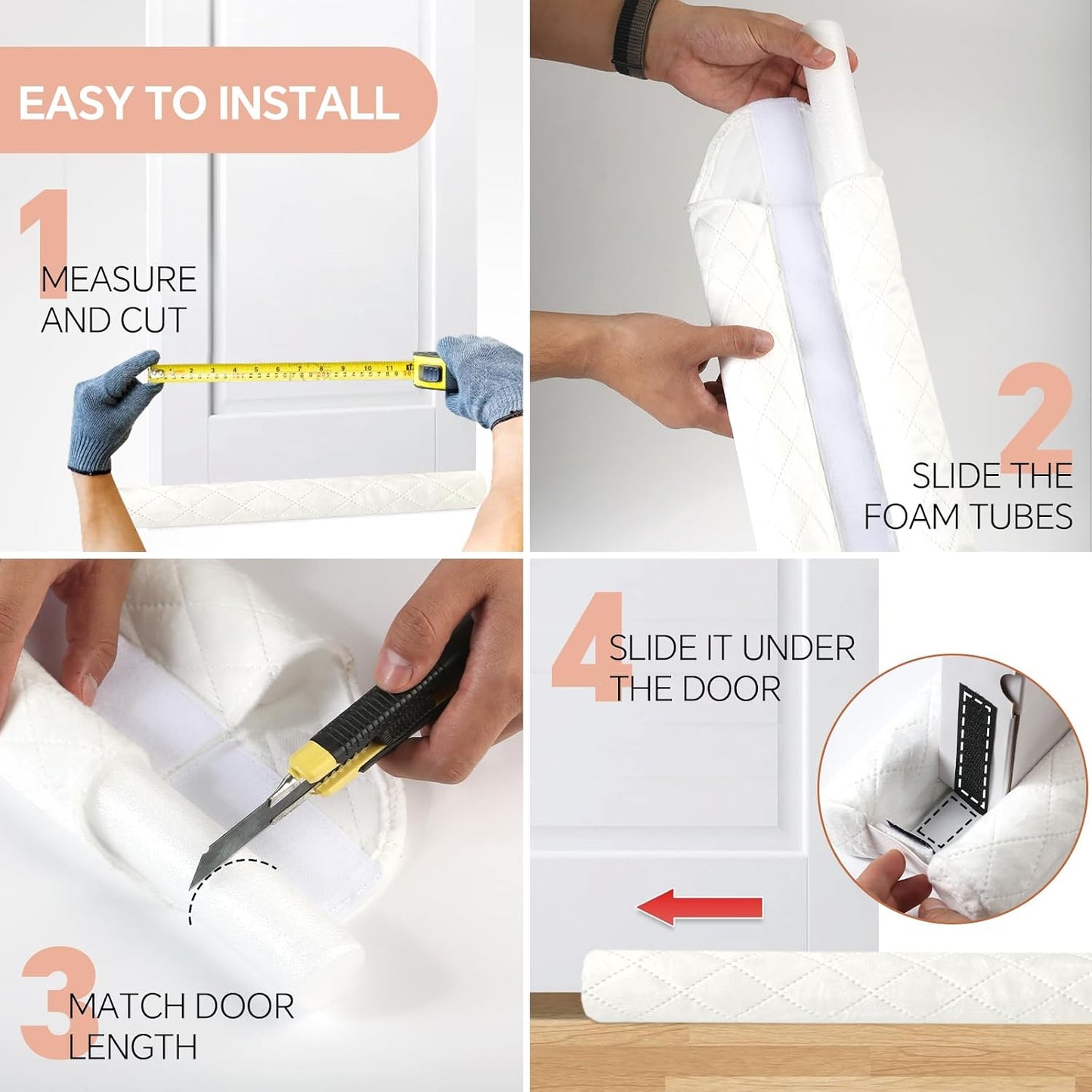 EASY TO INSTALL

1
MEASURE AND CUT

2
SLIDE THE FOAM TUBES

3
MATCH DOOR LENGTH

4
SLIDE IT UNDER THE DOOR