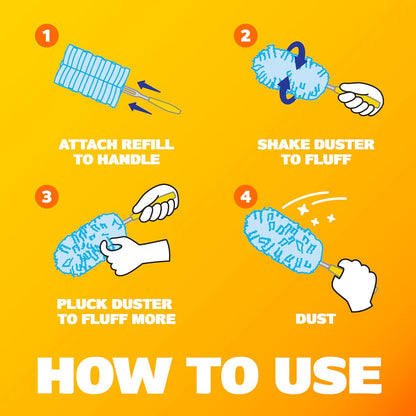 1

ATTACH REFILL TO HANDLE

2

SHAKE DUSTER TO FLUFF

3

PLUCK DUSTER TO FLUFF MORE

4

DUST

HOW TO USE