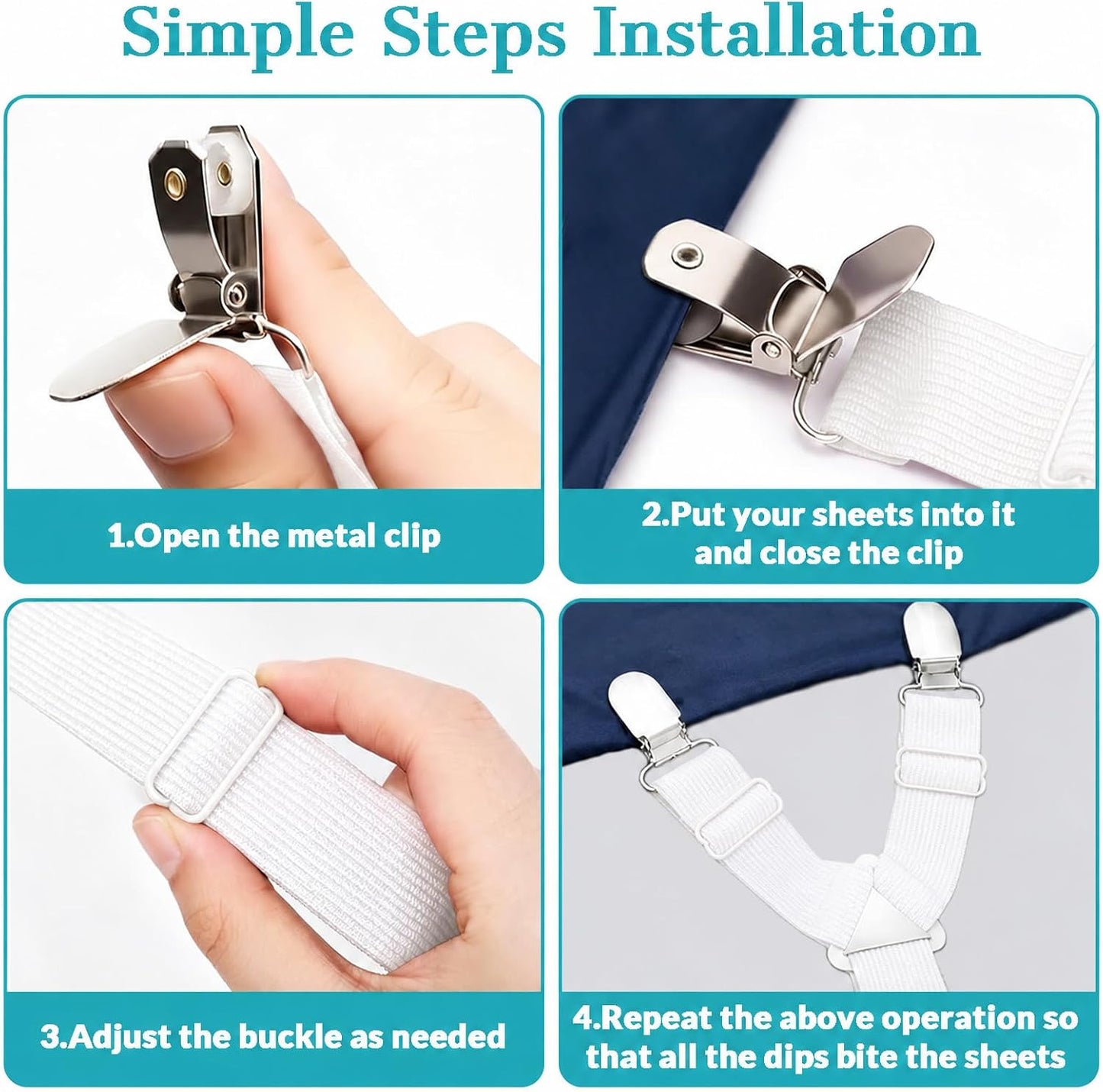 Simple Steps Installation

1.Open the metal clip

2.Put your sheets into it and close the clip

3.Adjust the buckle as needed

4.Repeat the above operation so that all the dips bite the sheets