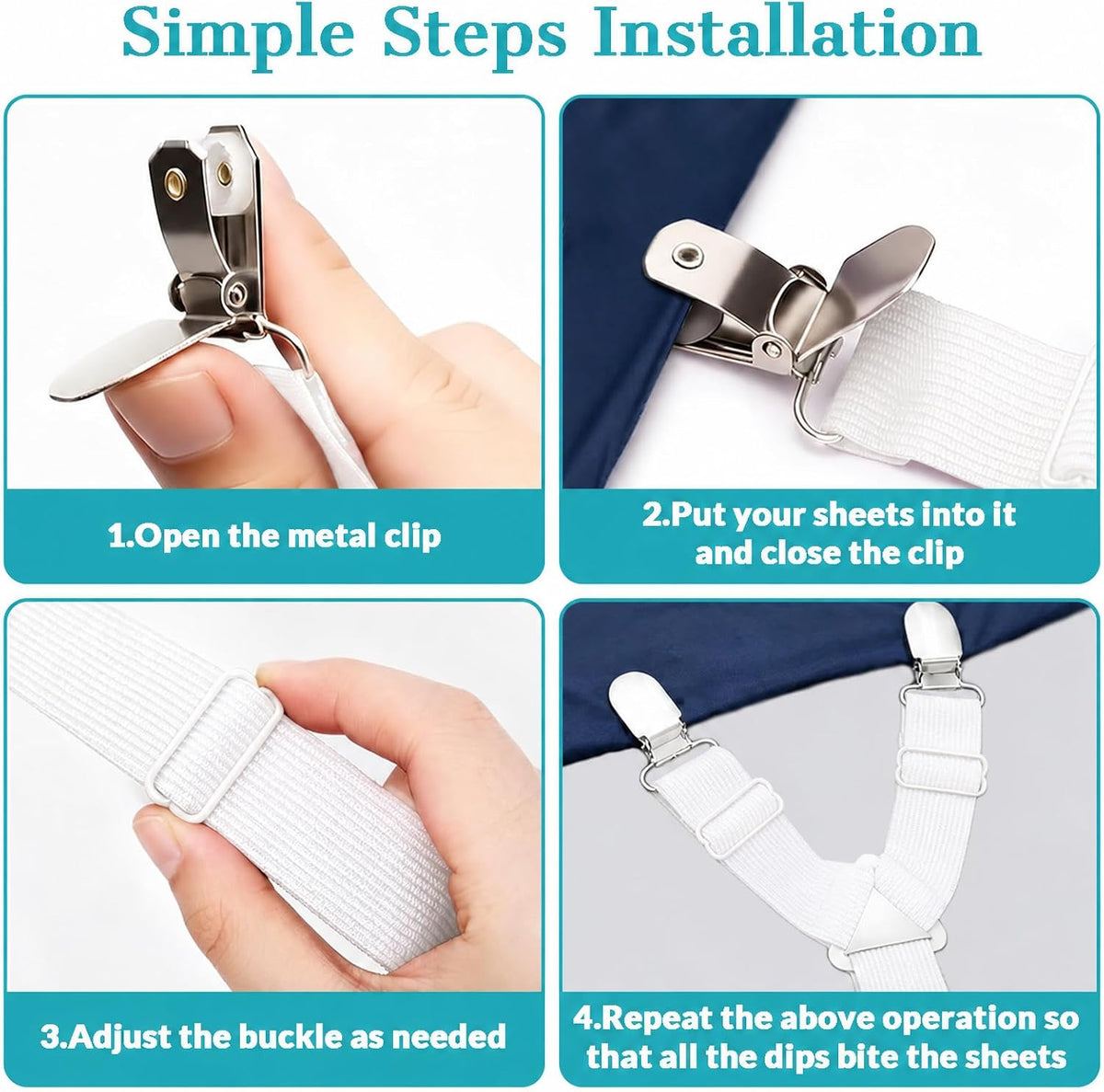 Simple Steps Installation

1.Open the metal clip

2.Put your sheets into it and close the clip

3.Adjust the buckle as needed

4.Repeat the above operation so that all the dips bite the sheets