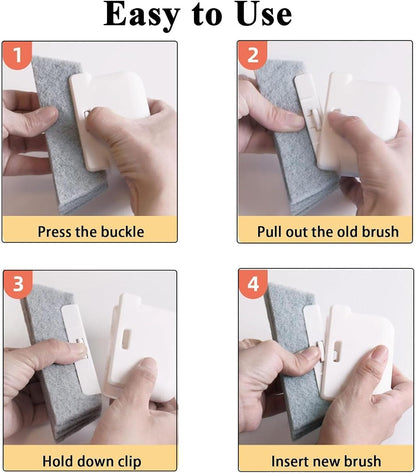 Easy to Use

1
Press the buckle

2
Pull out the old brush

3
Hold down clip

4
Insert new brush